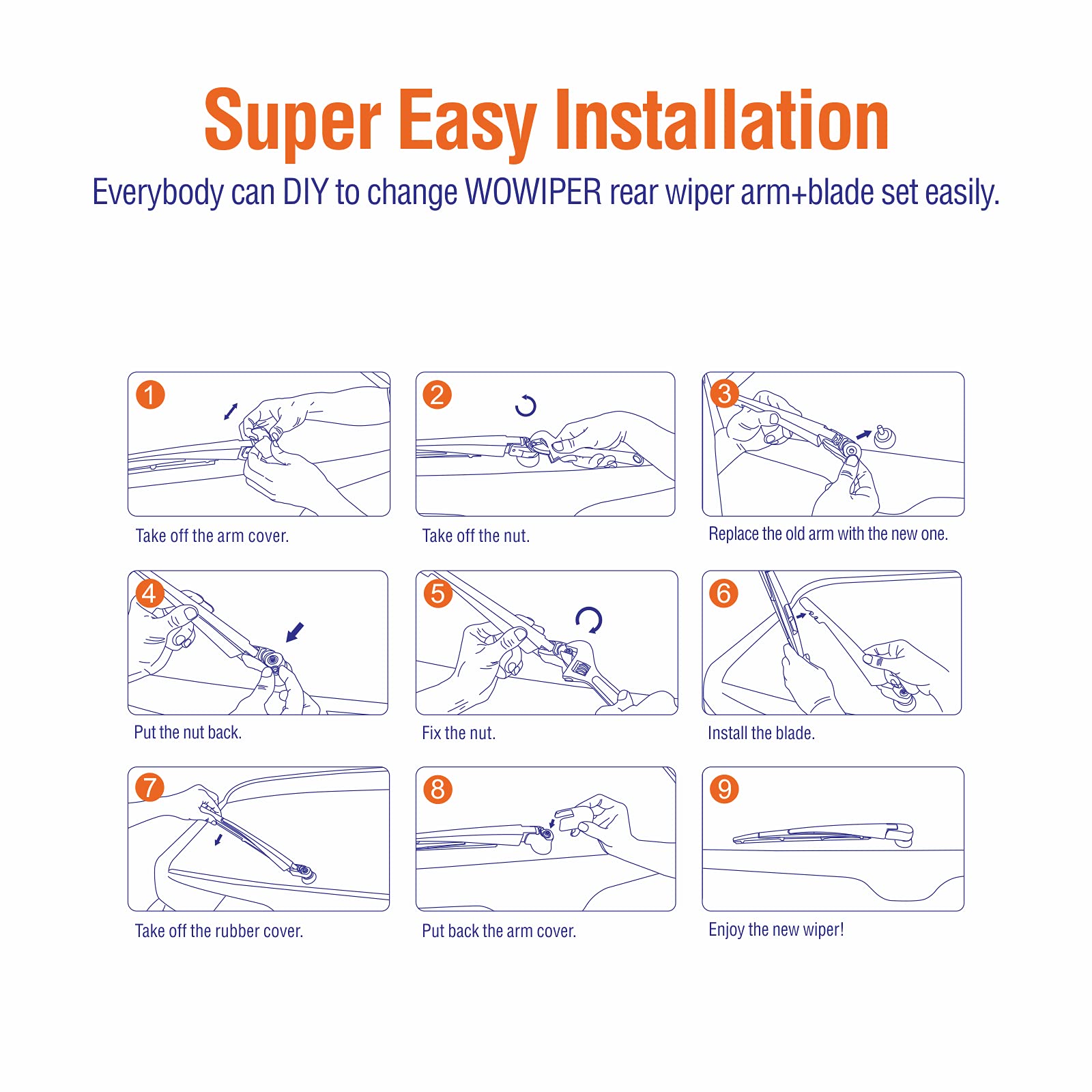 Super Easy Installation

Everybody can DIY to change WOWIPER rear wiper arm+blade set easily.

1
Take off the arm cover.

2
Take off the nut.

3
Replace the old arm with the new one.

4
Put the nut back.

5
Fix the nut.

6
Install the blade.

7
Take off the rubber cover.

8
Put back the arm cover.

9
Enjoy the new wiper!