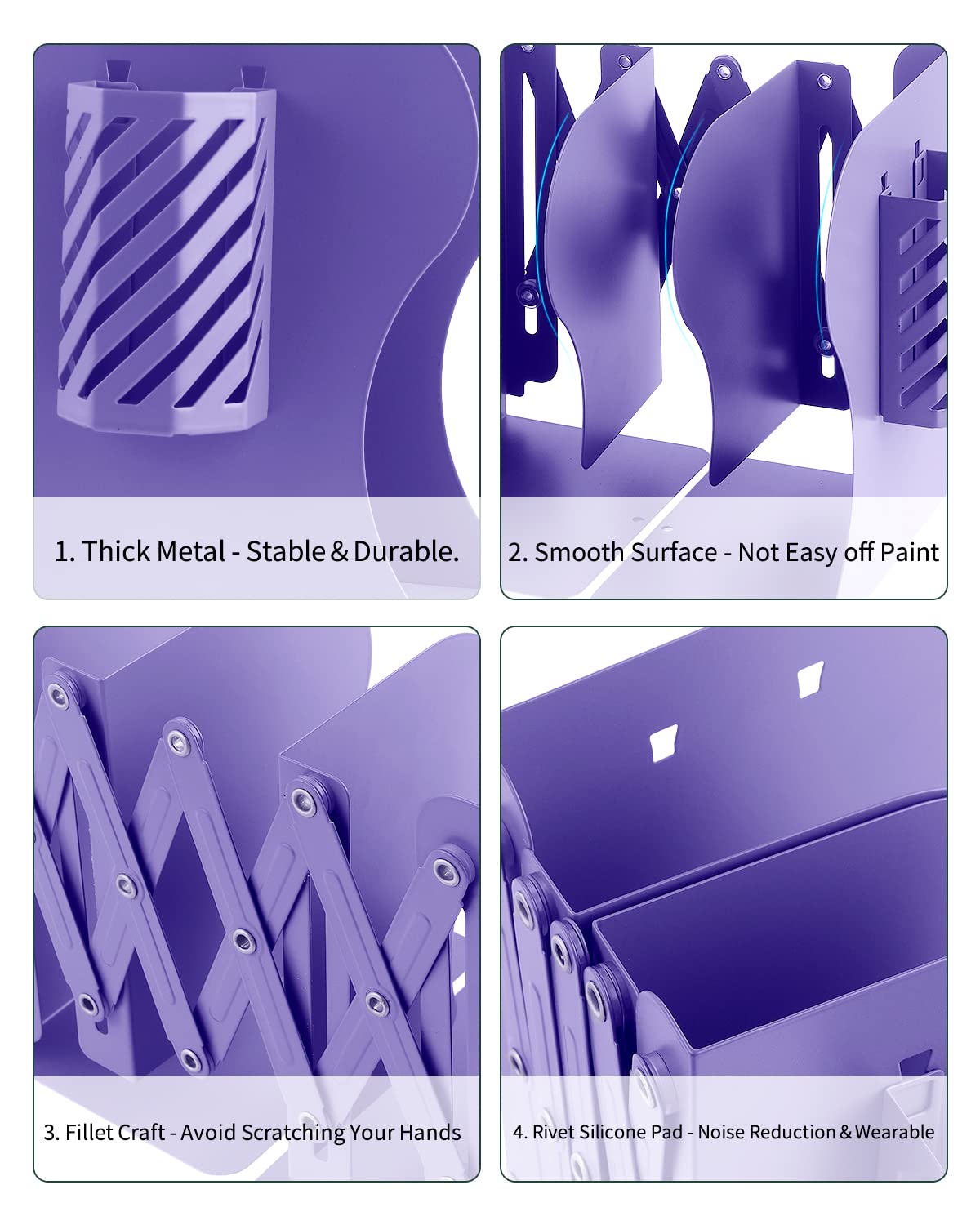 1. Thick Metal - Stable & Durable.

2. Smooth Surface - Not Easy off Paint

3. Fillet Craft - Avoid Scratching Your Hands

4. Rivet Silicone Pad - Noise Reduction & Wearable