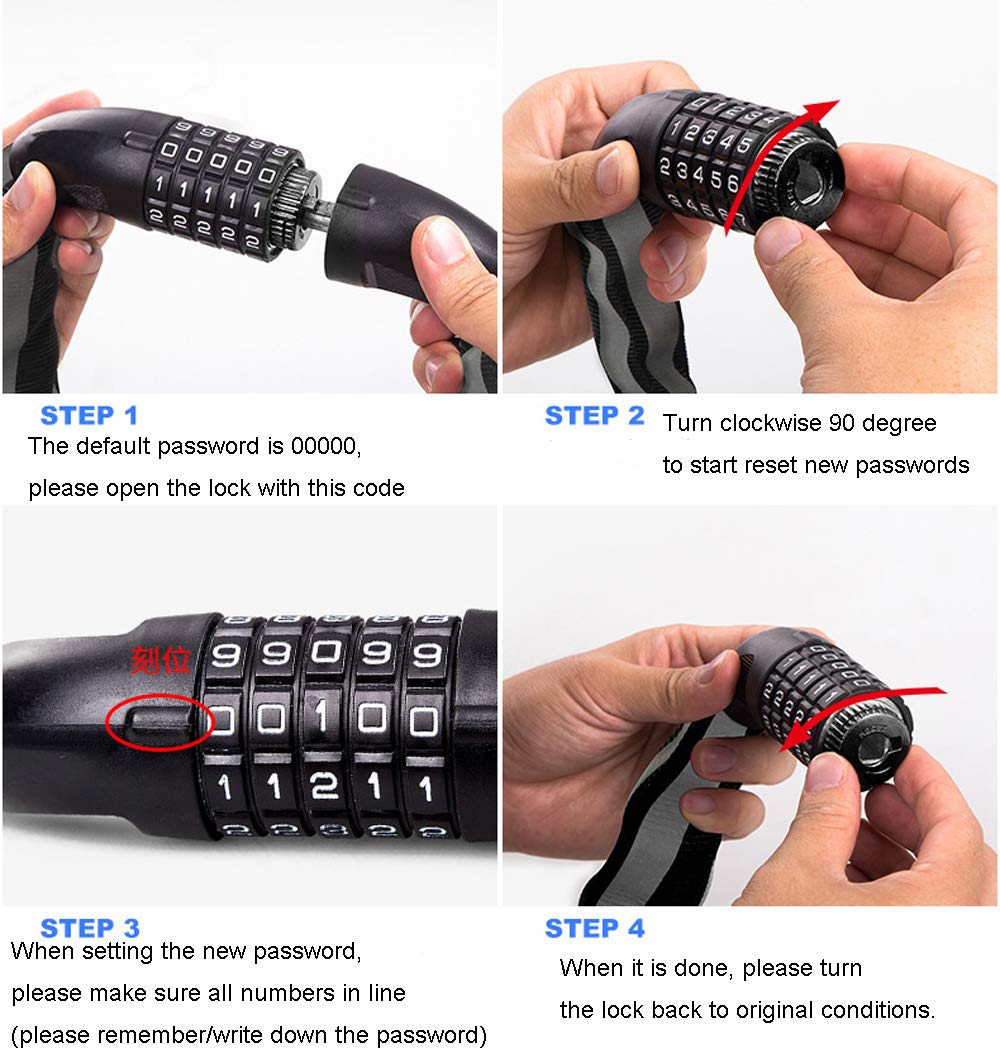 9 9 9 9 9
0 0 0 0 0
1 1 1 1 1
2 2 2 2 2

1 2 3 4 5
2 3 4 5 6

STEP 1
The default password is 00000,
please open the lock with this code

STEP 2
Turn clockwise 90 degree
to start reset new passwords

刻位

9 9 0 9 9
0 0 1 0 0
1 1 2 1 1

STEP 3
When setting the new password,
please make sure all numbers in line
(please remember/write down the password)

STEP 4
When it is done, please turn
the lock back to original conditions.