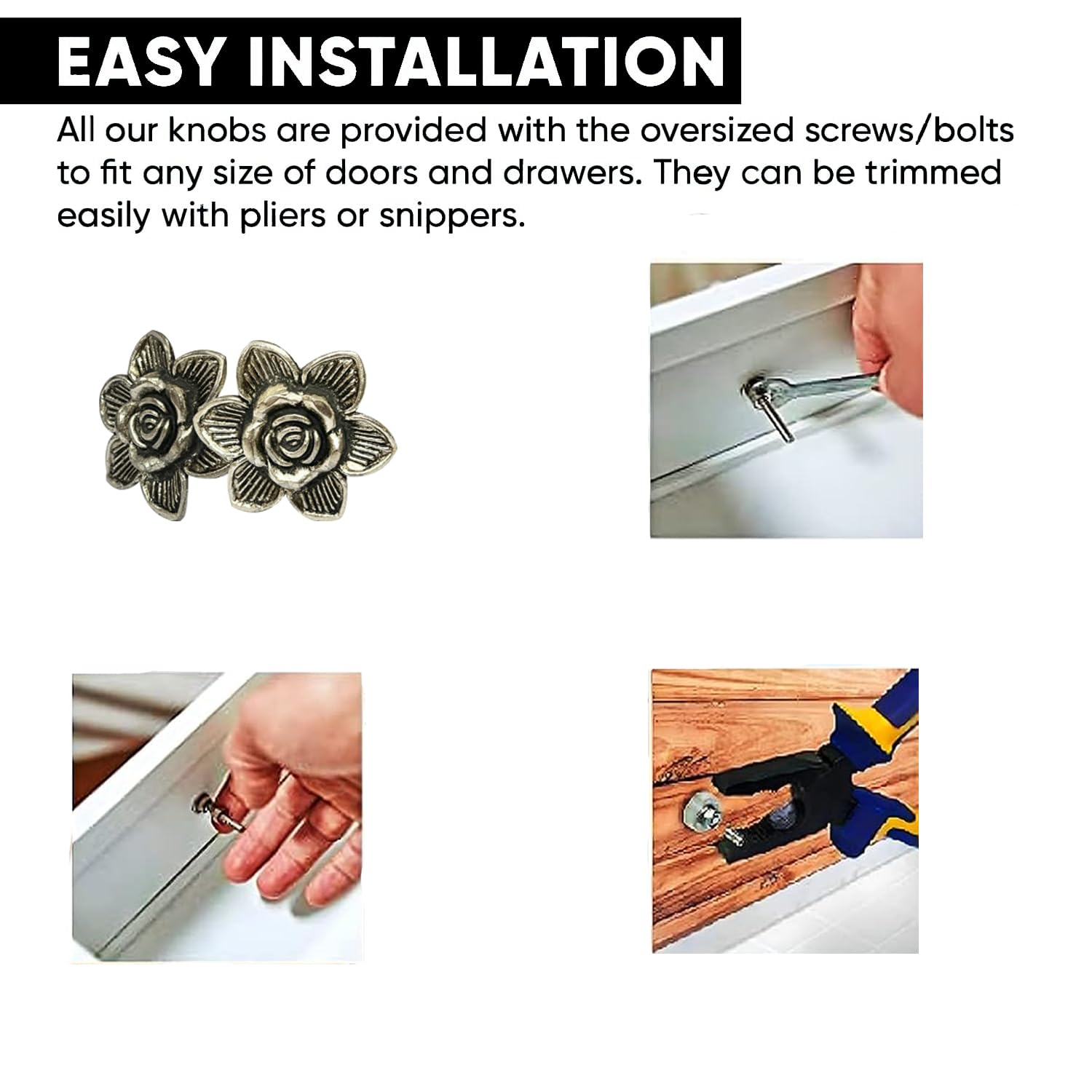 EASY INSTALLATION

All our knobs are provided with the oversized screws/bolts to fit any size of doors and drawers. They can be trimmed easily with pliers or snippers.