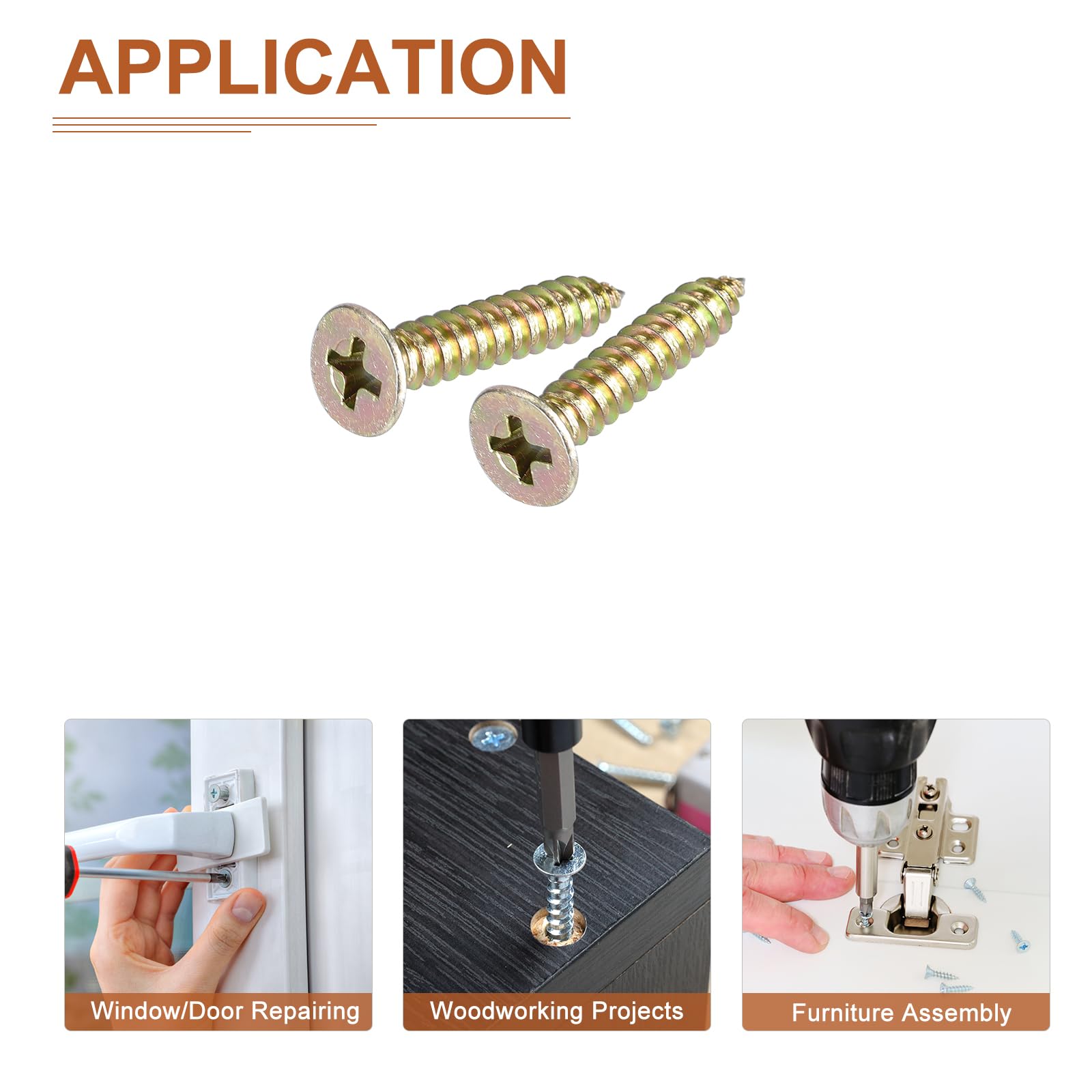 APPLICATION

Window/Door Repairing

Woodworking Projects

Furniture Assembly