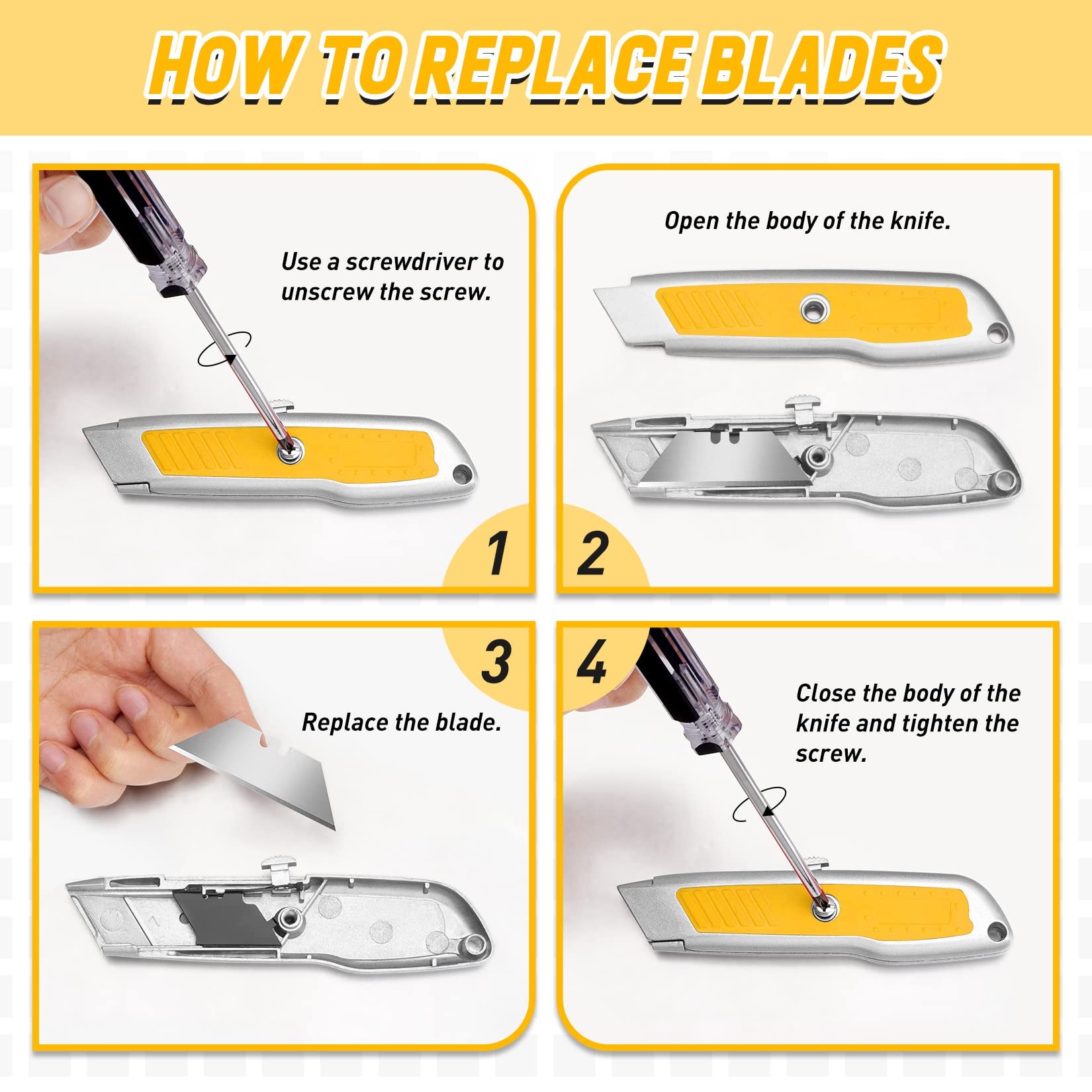 HOW TO REPLACE BLADES

Use a screwdriver to unscrew the screw.

1

Open the body of the knife.

2

3

Replace the blade.

4

Close the body of the knife and tighten the screw.