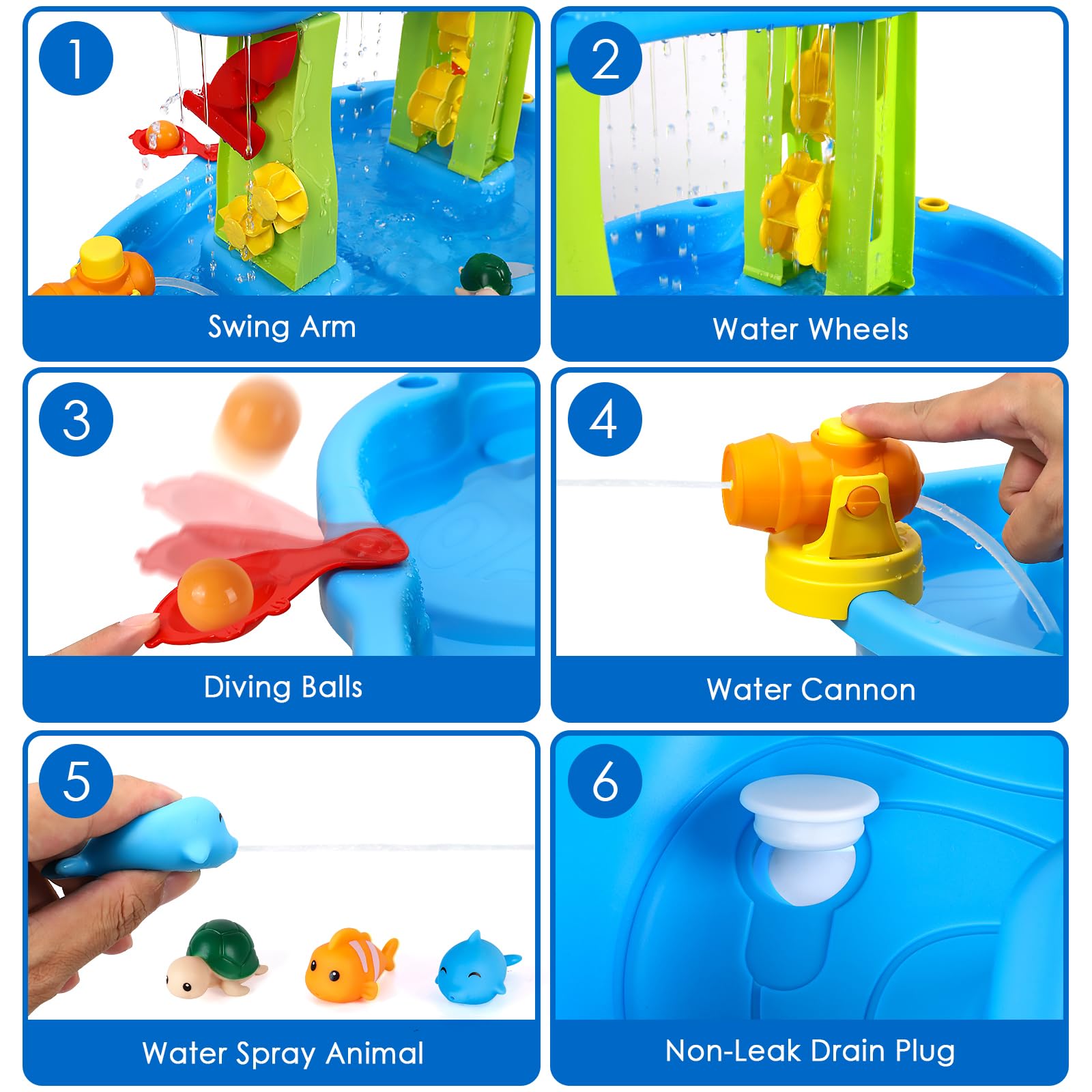 1
Swing Arm

2
Water Wheels

3
Diving Balls

4
Water Cannon

5
Water Spray Animal

6
Non-Leak Drain Plug