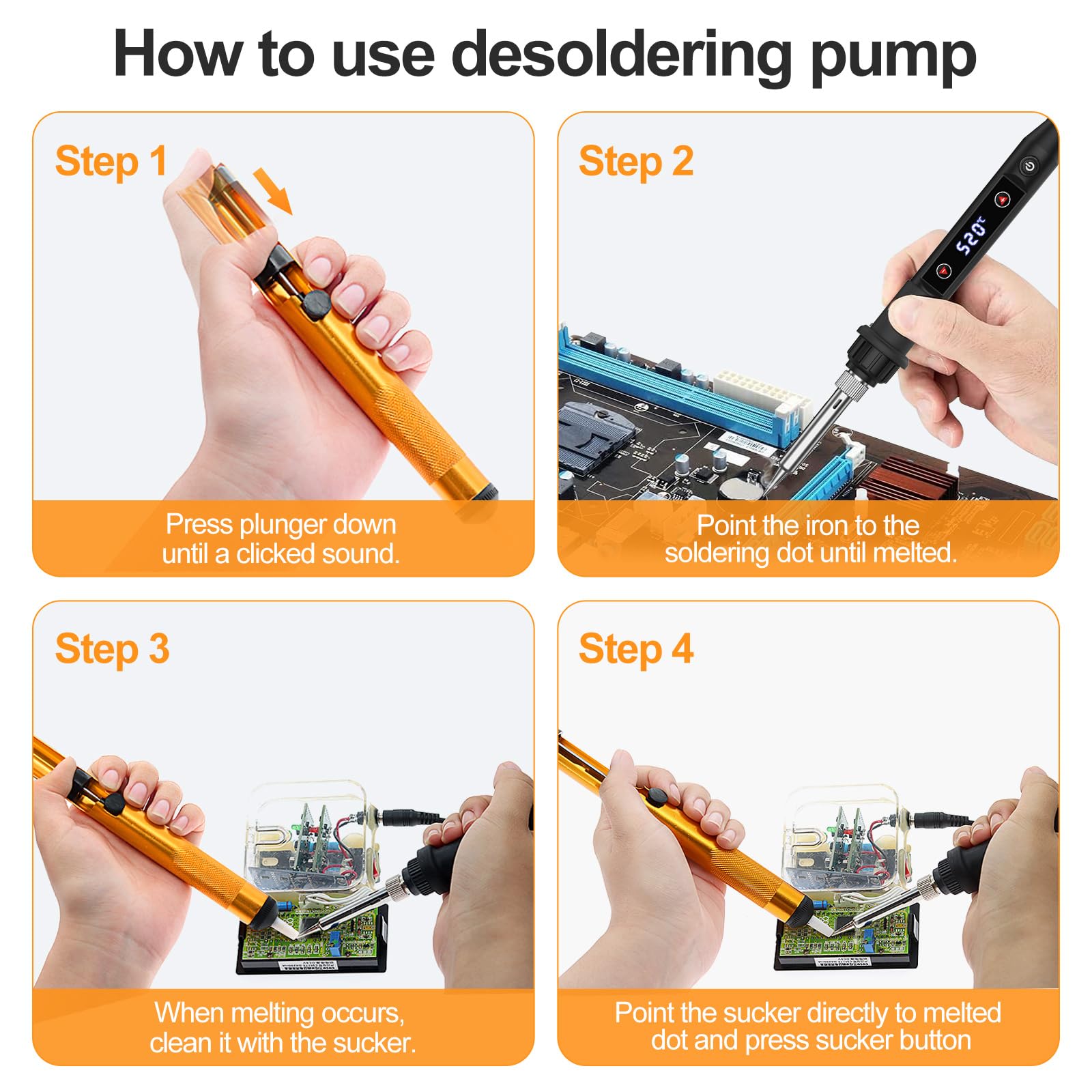 How to use desoldering pump

Step 1

Press plunger down until a clicked sound.

Step 2

520℃

Point the iron to the soldering dot until melted.

Step 3

When melting occurs, clean it with the sucker.

Step 4

Point the sucker directly to melted dot and press sucker button