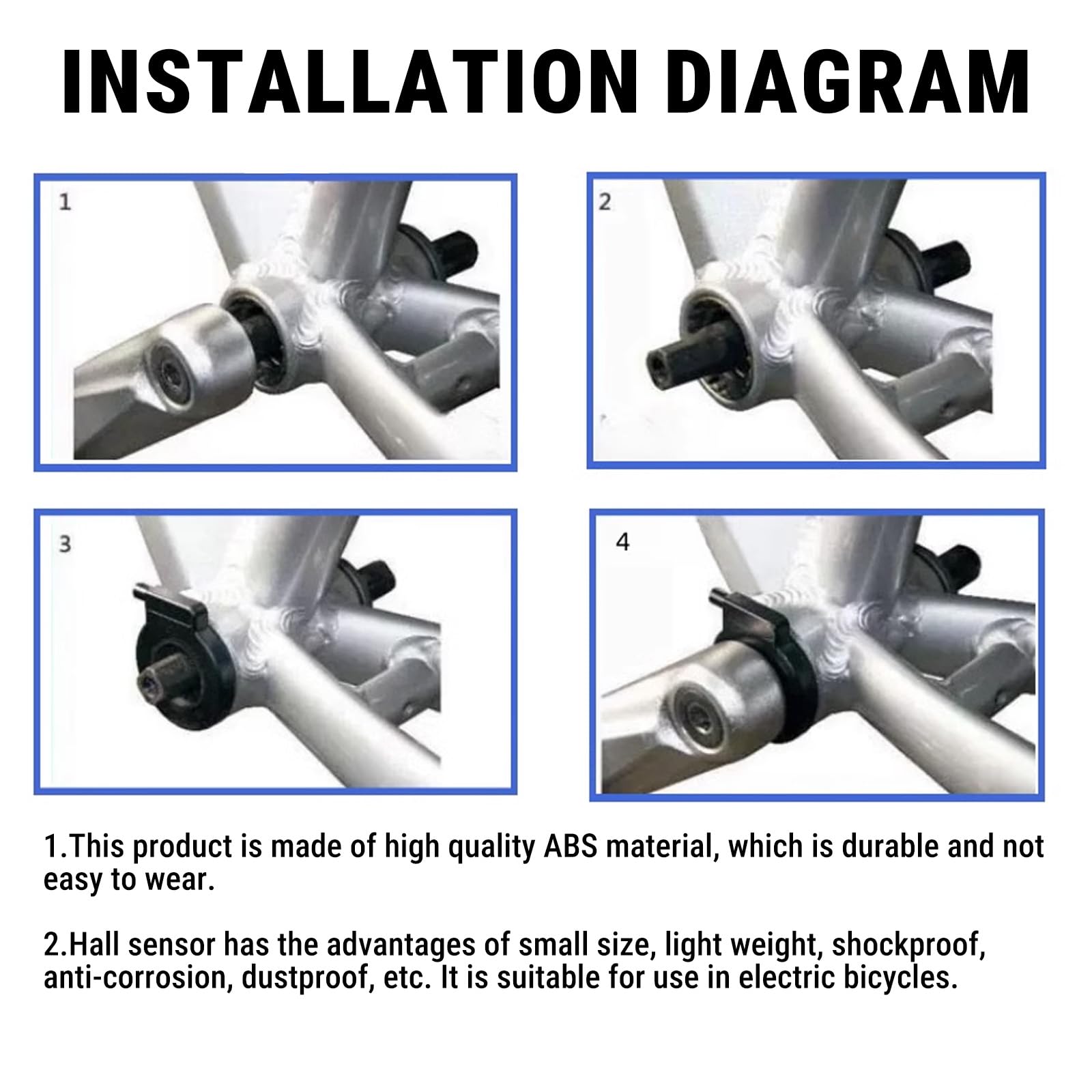 INSTALLATION DIAGRAM

1

2

3

4

1.This product is made of high quality ABS material, which is durable and not easy to wear.

2.Hall sensor has the advantages of small size, light weight, shockproof, anti-corrosion, dustproof, etc. It is suitable for use in electric bicycles.