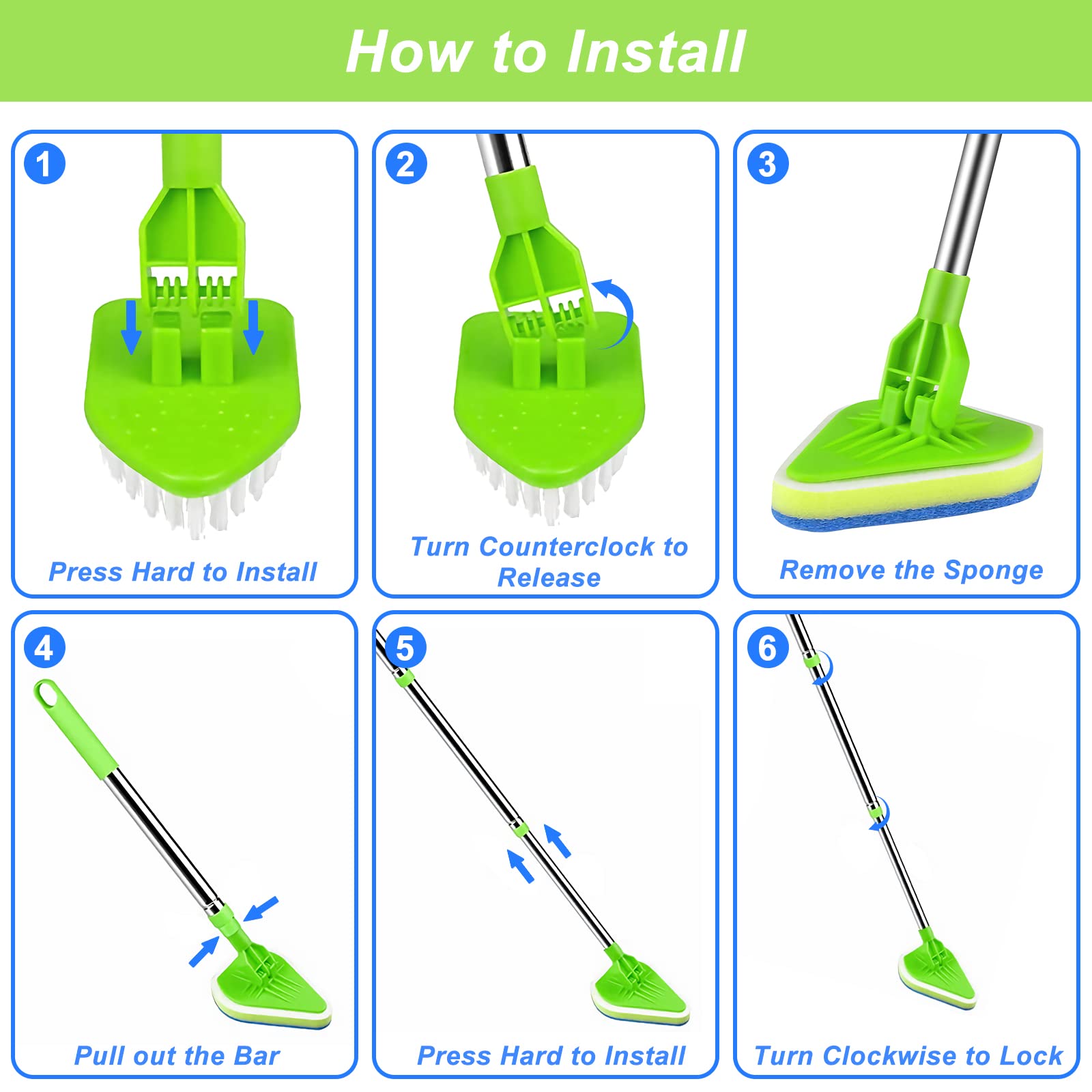 How to Install

1
Press Hard to Install

2
Turn Counterclock to Release

3
Remove the Sponge

4
Pull out the Bar

5
Press Hard to Install

6
Turn Clockwise to Lock