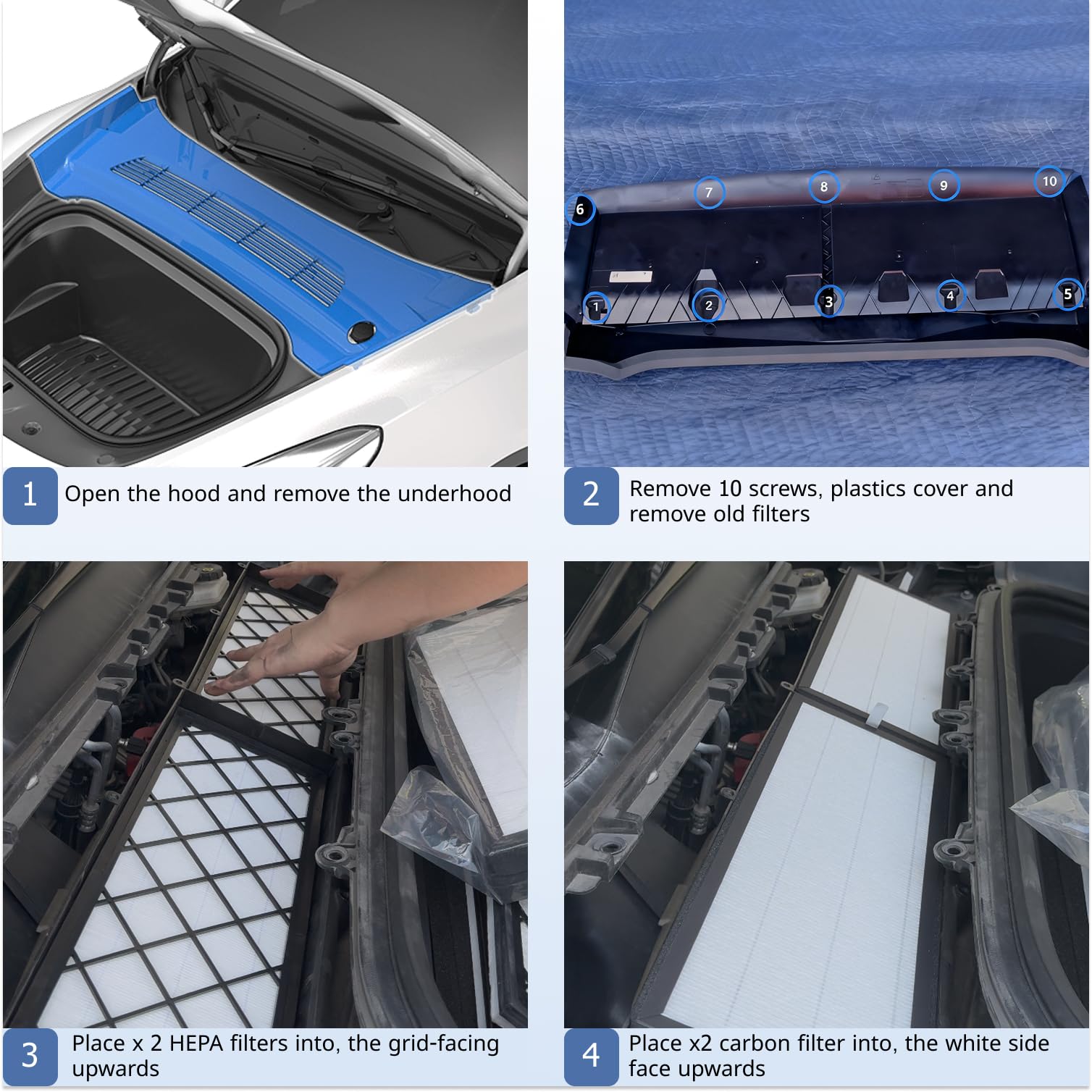 1 Open the hood and remove the underhood

6 7 8 9 10
1 2 3 4 5

2 Remove 10 screws, plastics cover and remove old filters

3 Place x 2 HEPA filters into, the grid-facing upwards

4 Place x2 carbon filter into, the white side face upwards