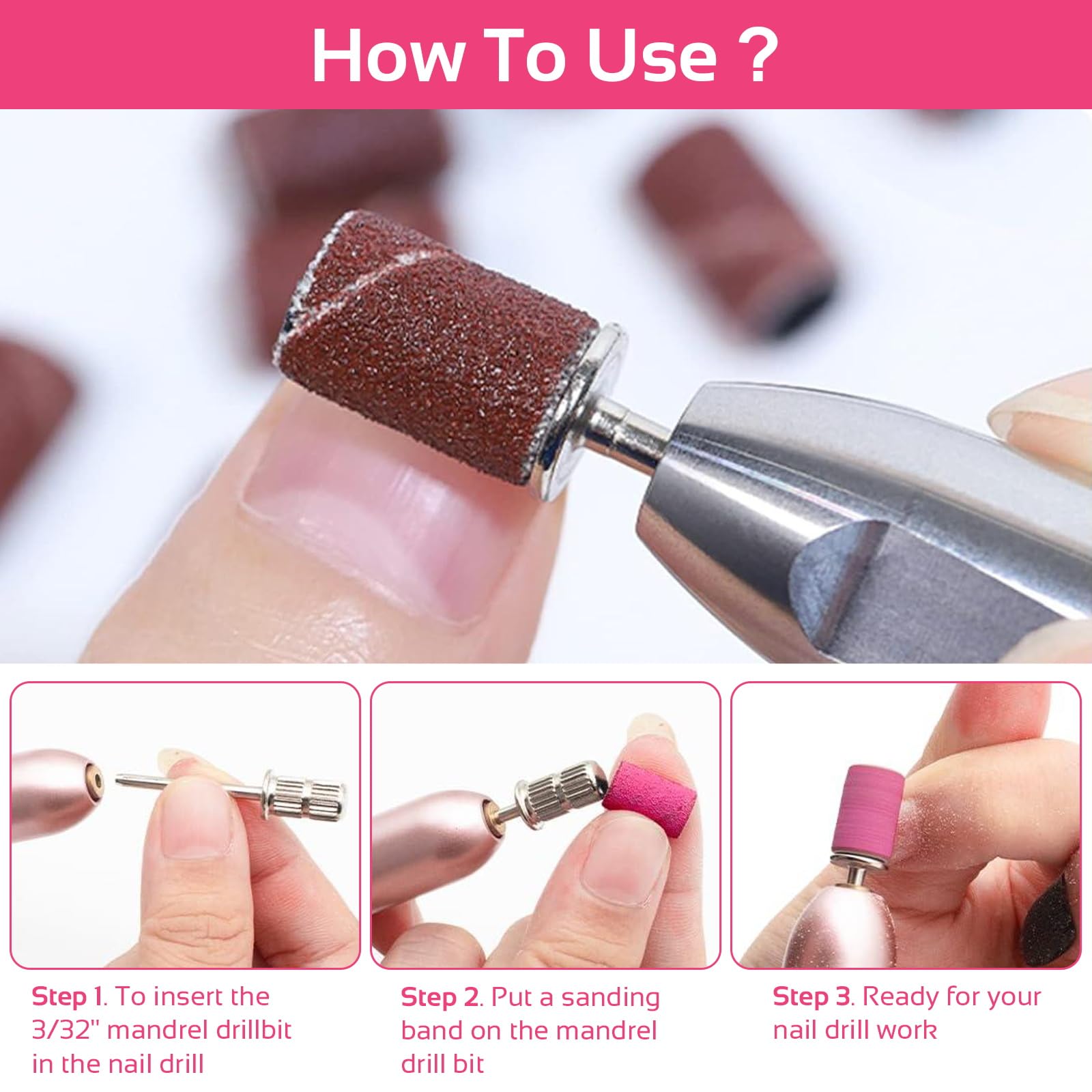 How To Use ?

Step 1. To insert the 3/32" mandrel drillbit in the nail drill

Step 2. Put a sanding band on the mandrel drill bit

Step 3. Ready for your nail drill work