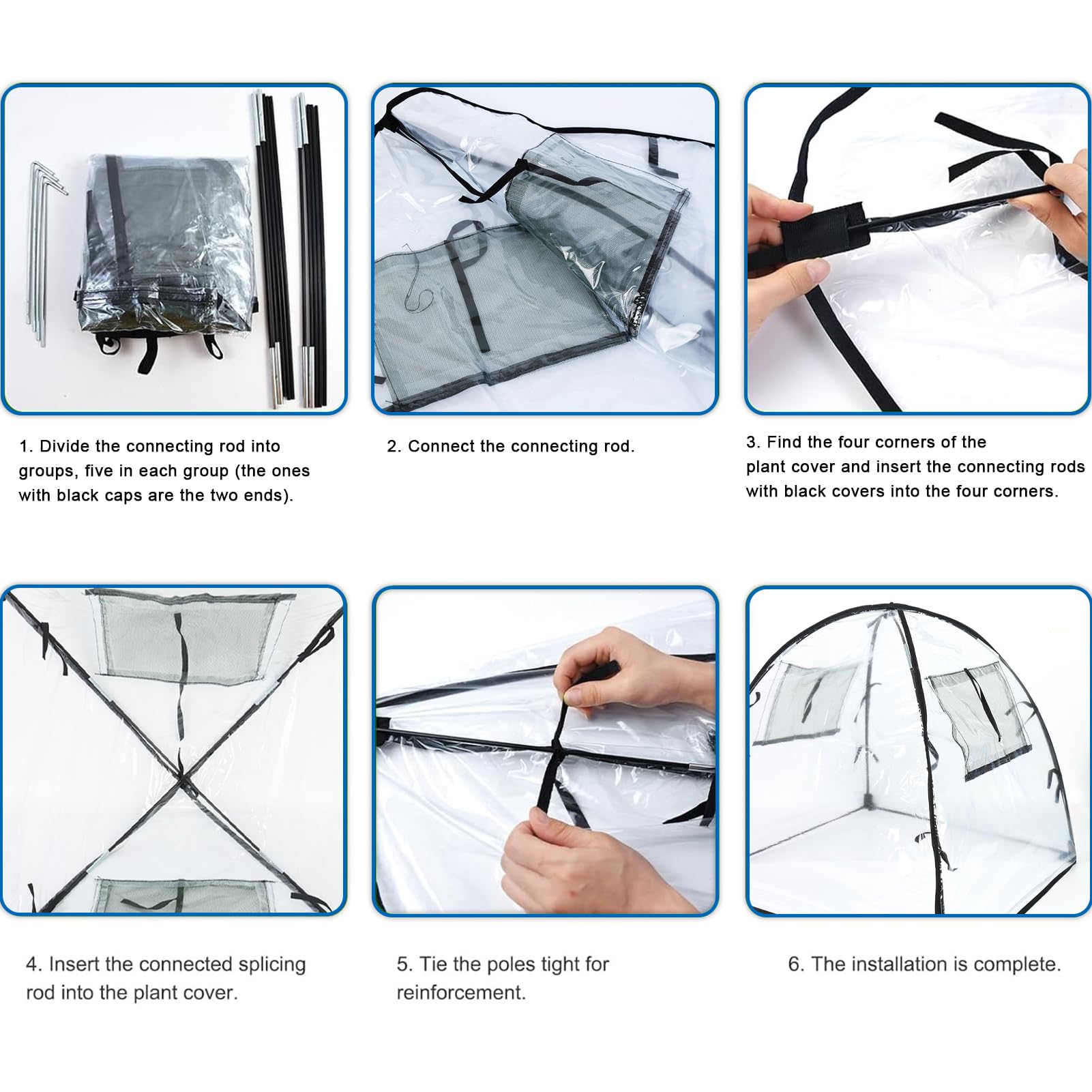 1. Divide the connecting rod into groups, five in each group (the ones with black caps are the two ends).

2. Connect the connecting rod.

3. Find the four corners of the plant cover and insert the connecting rods with black covers into the four corners.

4. Insert the connected splicing rod into the plant cover.

5. Tie the poles tight for reinforcement.

6. The installation is complete.