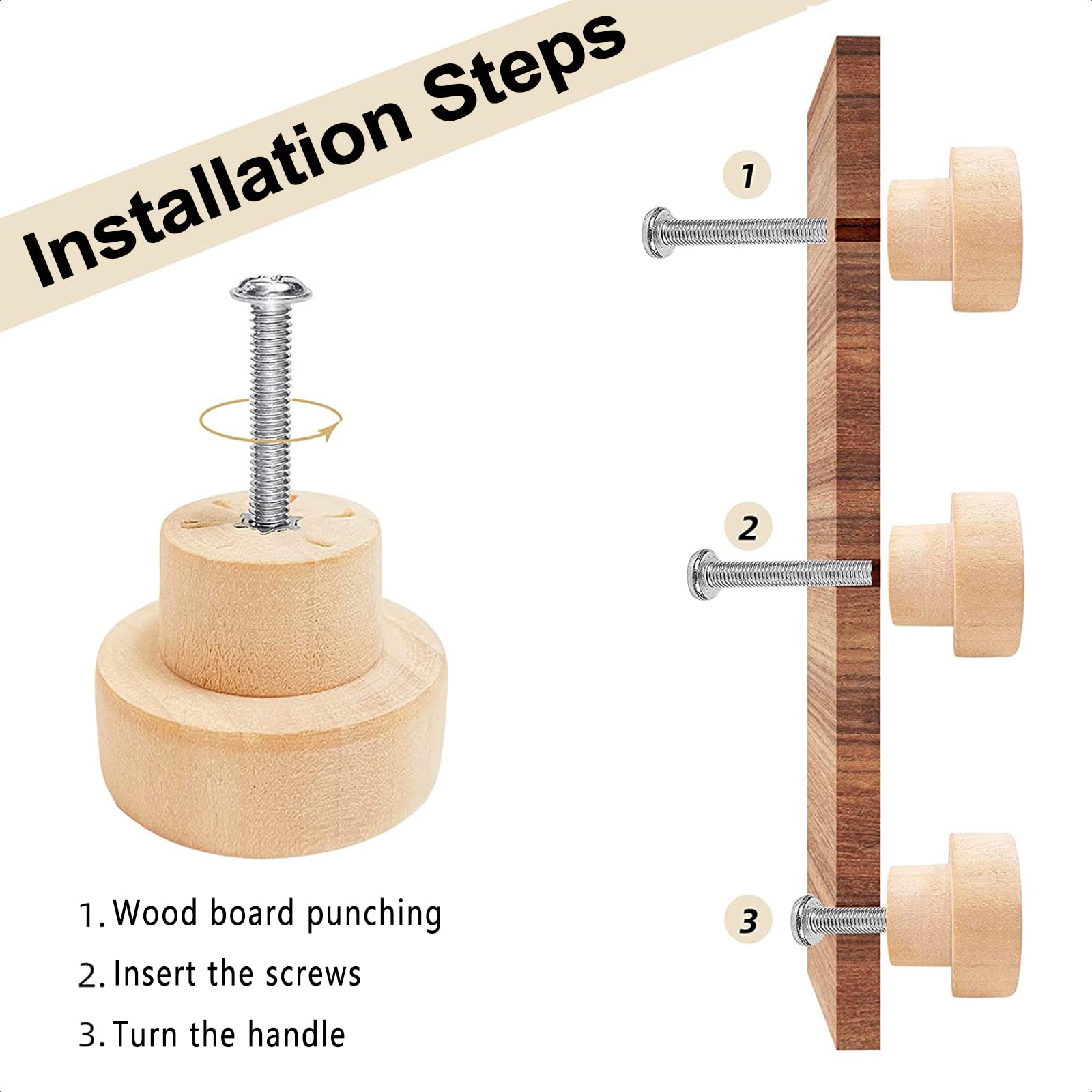 Installation Steps

1

2

3

1. Wood board punching

2. Insert the screws

3. Turn the handle