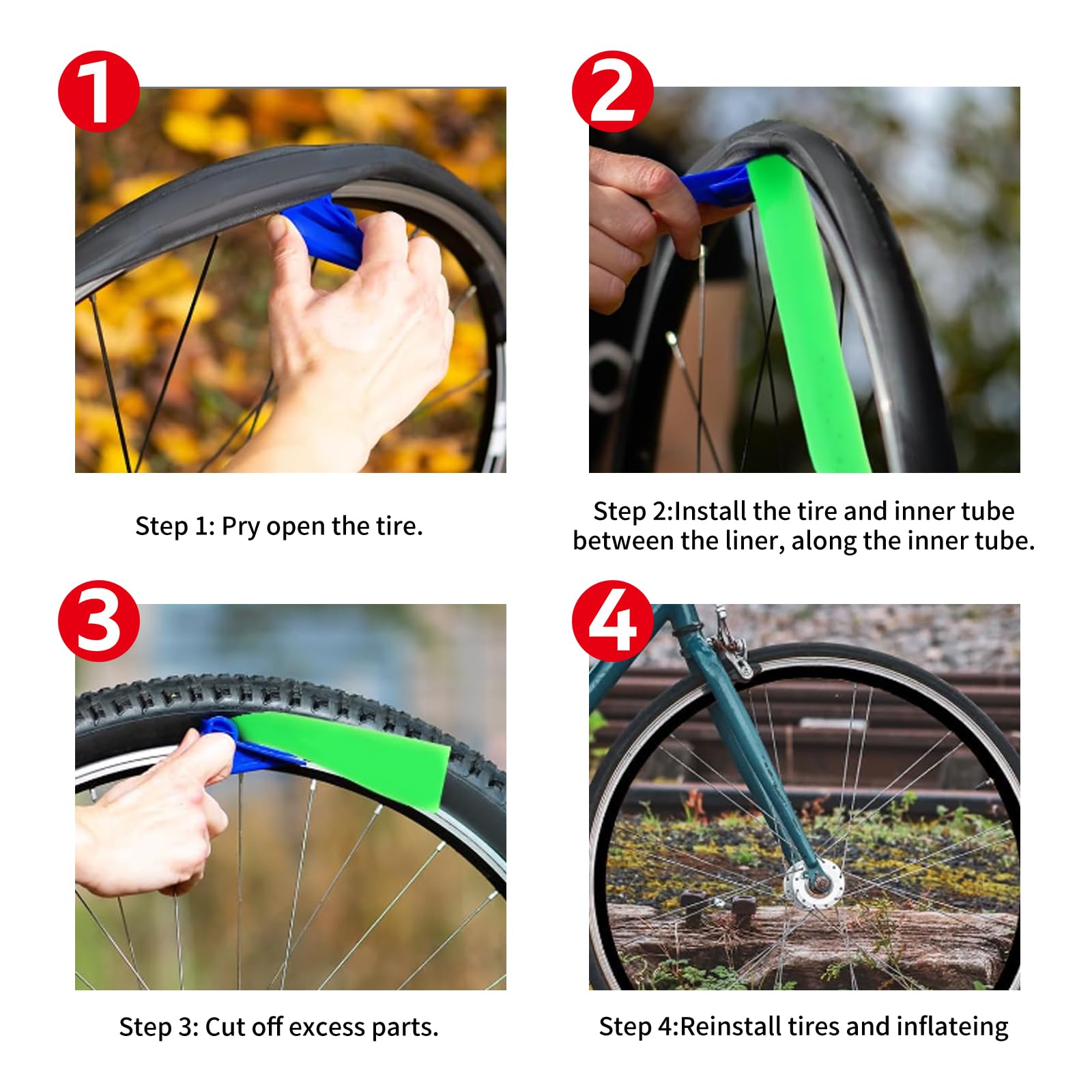 1

Step 1: Pry open the tire.

2

Step 2:Install the tire and inner tube between the liner, along the inner tube.

3

Step 3: Cut off excess parts.

4

Step 4:Reinstall tires and inflateing