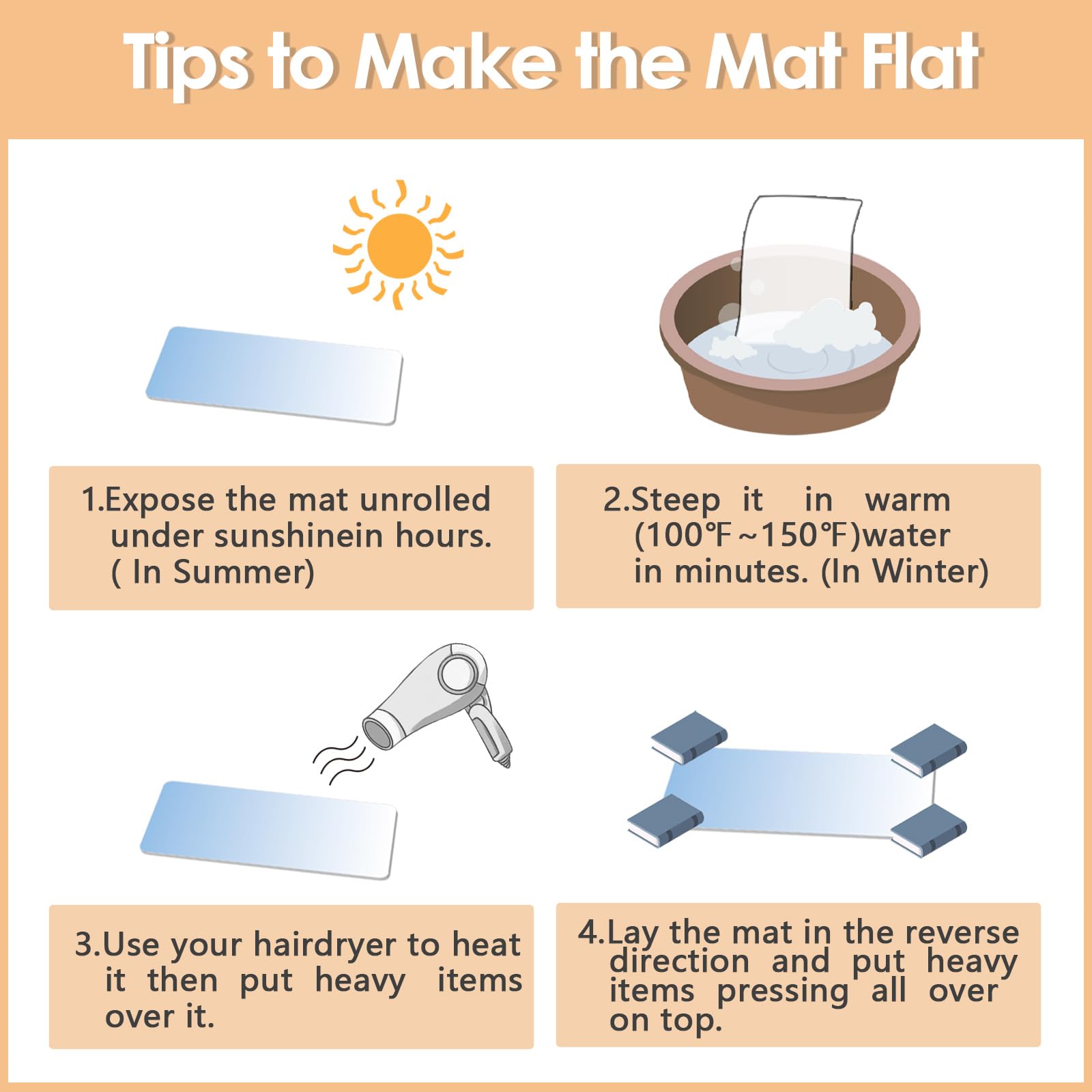 Tips to Make the Mat Flat

1.Expose the mat unrolled under sunshinein hours. ( In Summer)

2.Steep it in warm (100℉~150℉)water in minutes. (In Winter)

3.Use your hairdryer to heat it then put heavy items over it.

4.Lay the mat in the reverse direction and put heavy items pressing all over on top.