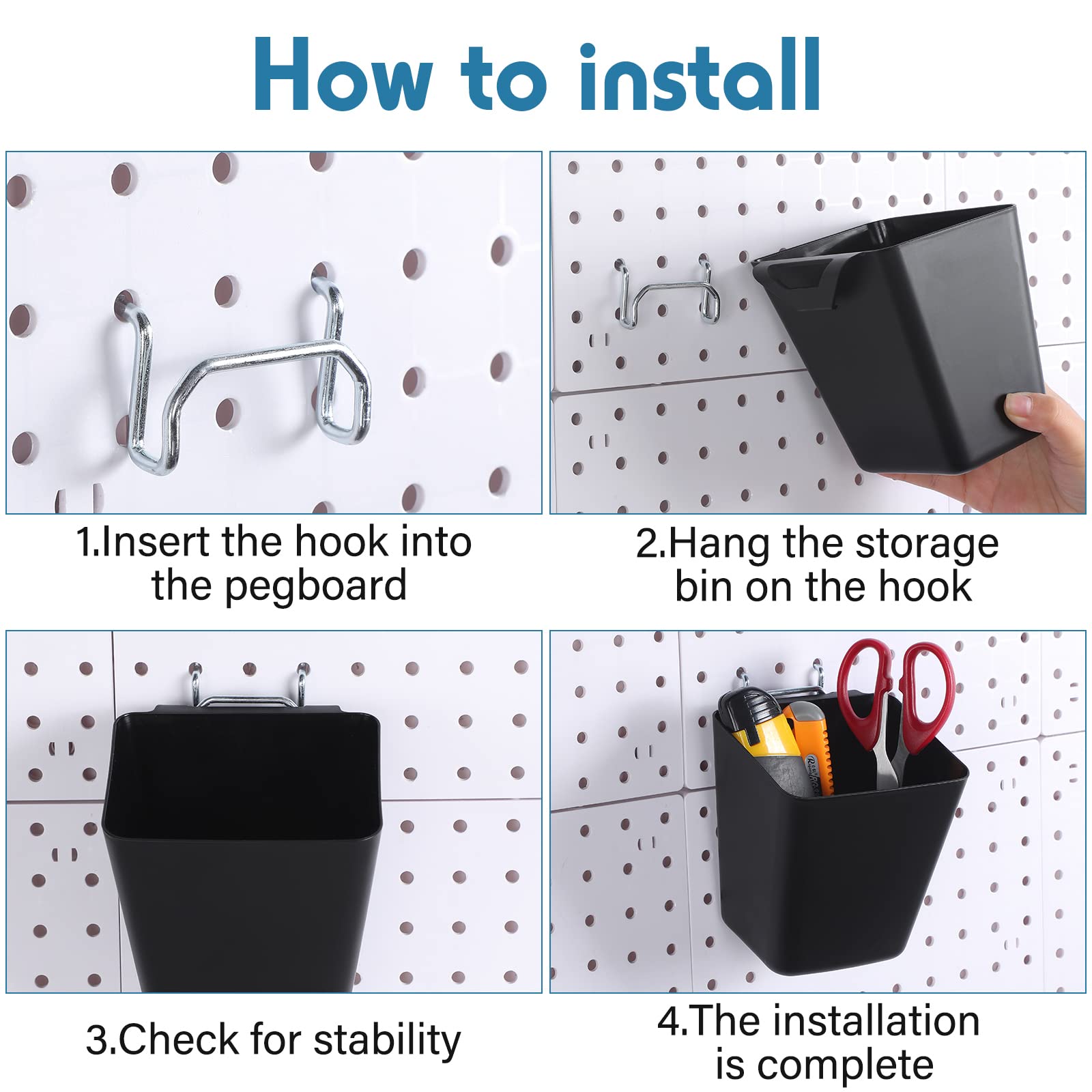 How to install

1.Insert the hook into the pegboard

2.Hang the storage bin on the hook

3.Check for stability

4.The installation is complete