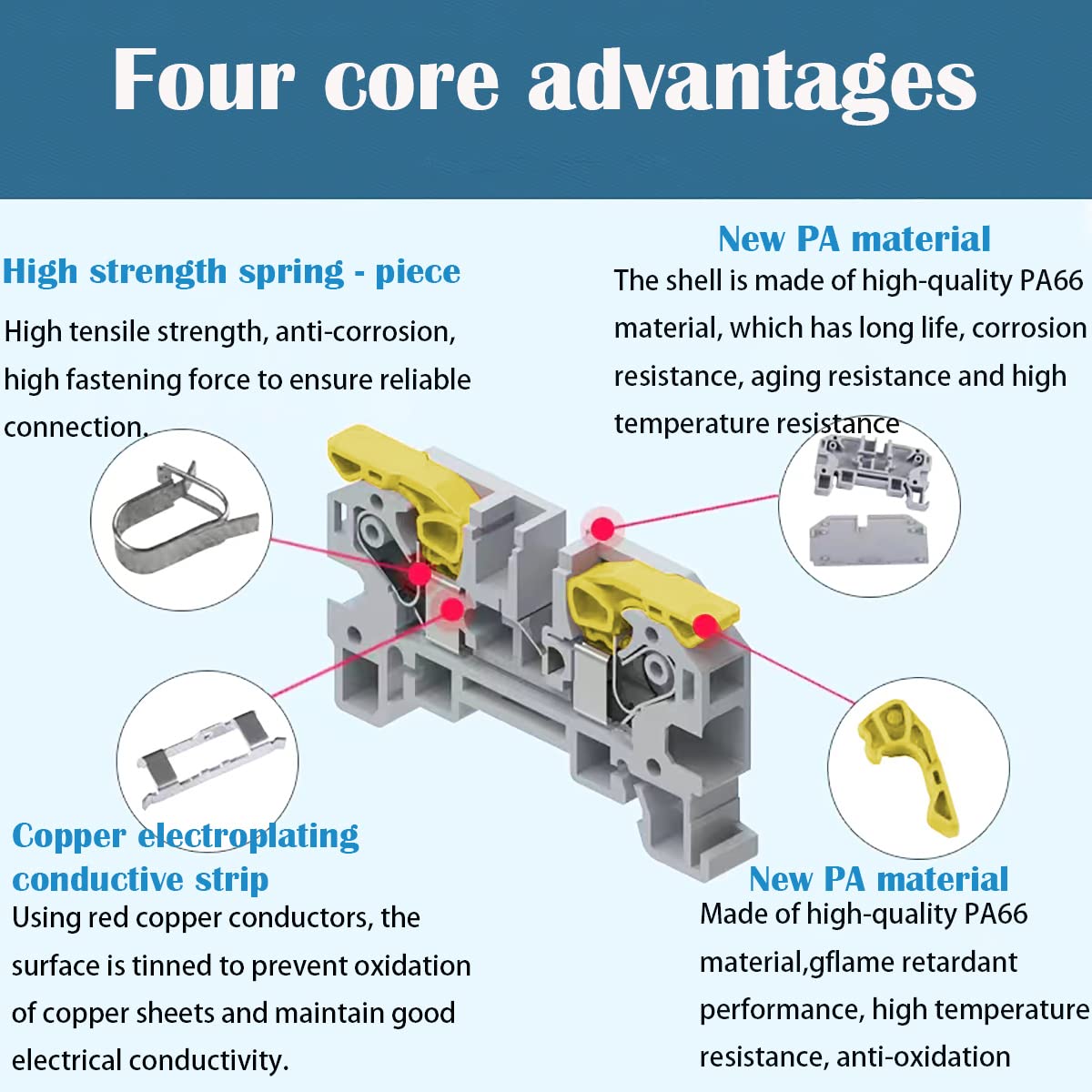 Four core advantages

High strength spring - piece

High tensile strength, anti-corrosion, high fastening force to ensure reliable connection.

New PA material

The shell is made of high-quality PA66 material, which has long life, corrosion resistance, aging resistance and high temperature resistance

Copper electroplating conductive strip

Using red copper conductors, the surface is tinned to prevent oxidation of copper sheets and maintain good electrical conductivity.

New PA material

Made of high-quality PA66 material,gflame retardant performance, high temperature resistance, anti-oxidation