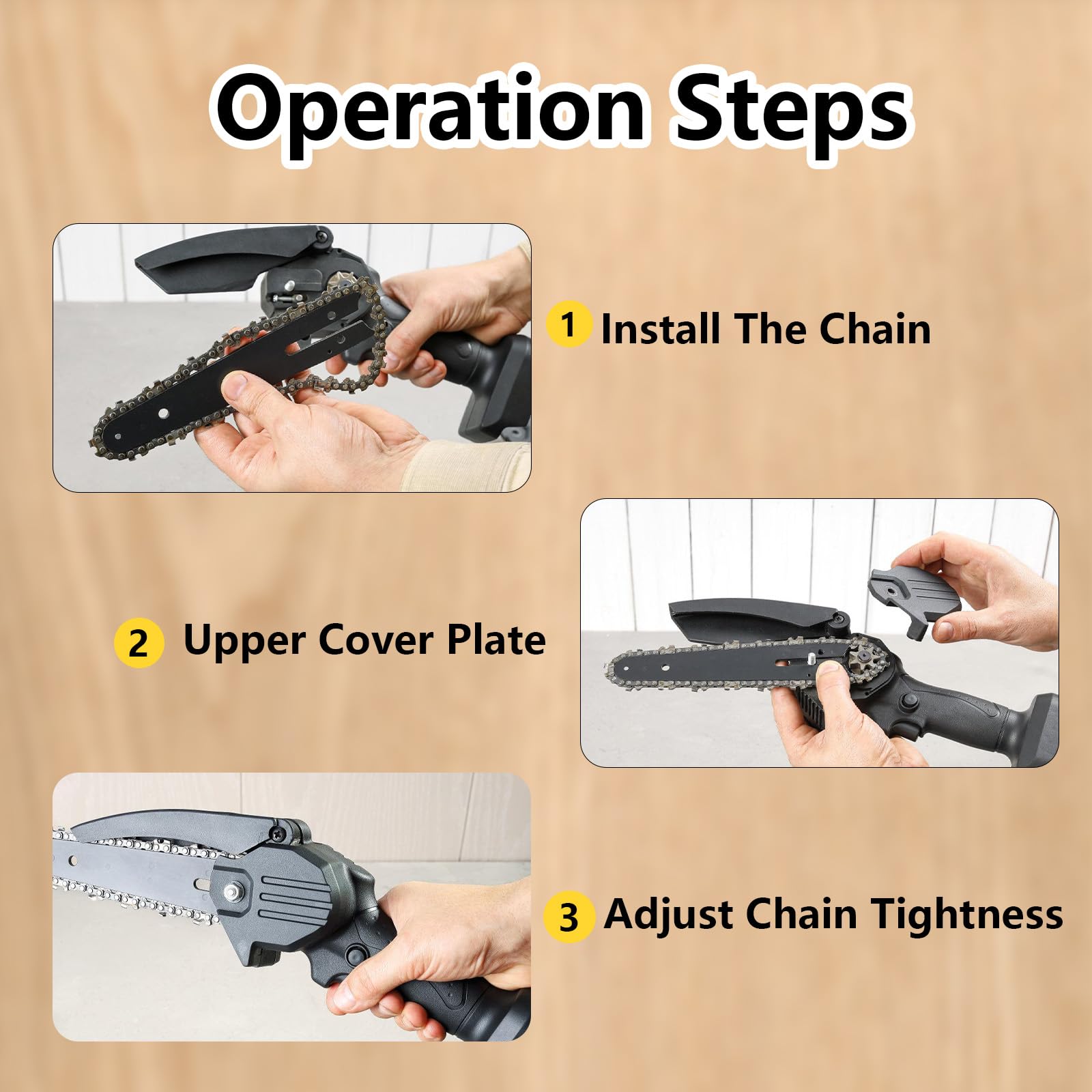 Operation Steps

1 Install The Chain

2 Upper Cover Plate

3 Adjust Chain Tightness