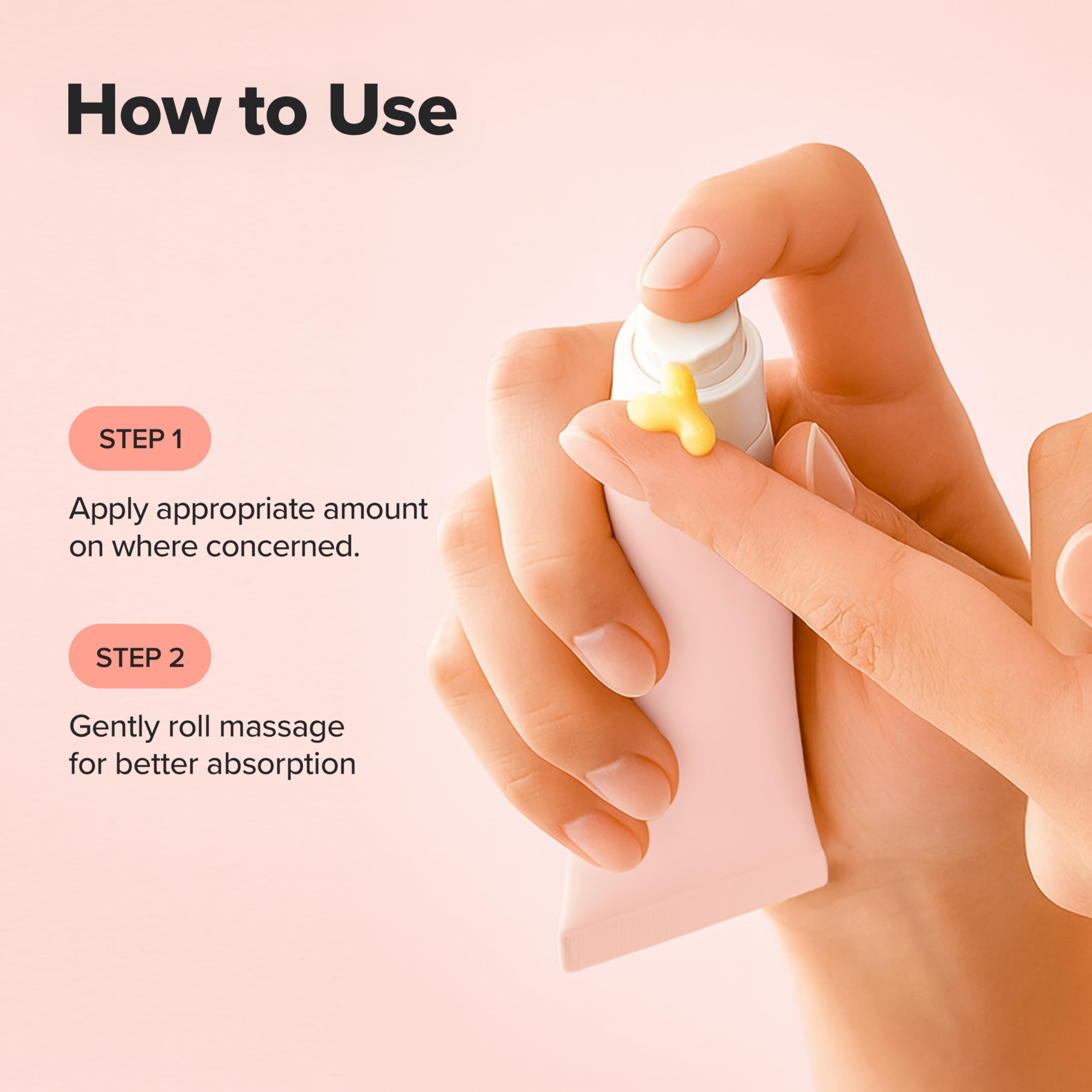 How to Use

STEP 1

Apply appropriate amount on where concerned.

STEP 2

Gently roll massage for better absorption