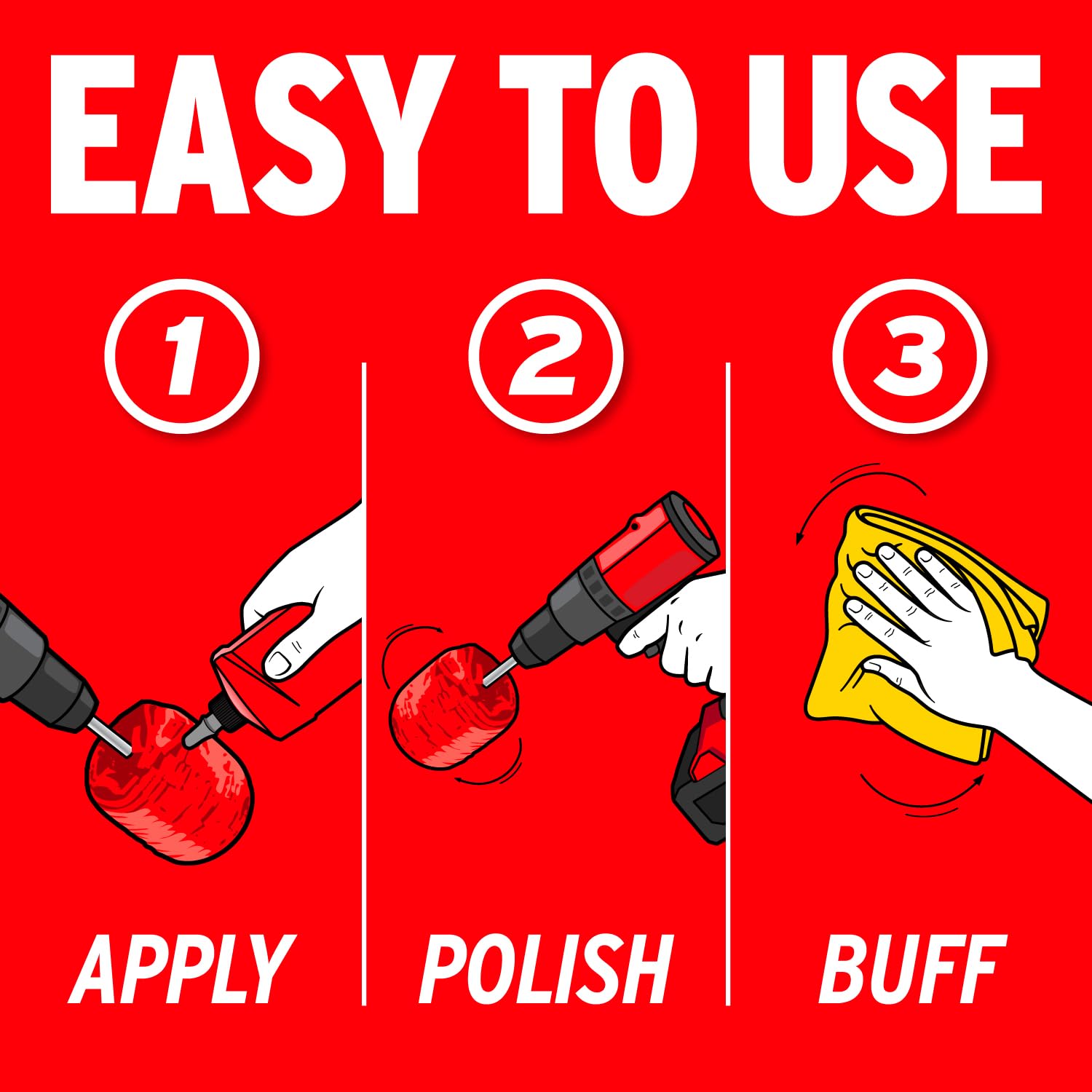 EASY TO USE

1

APPLY

2

POLISH

3

BUFF