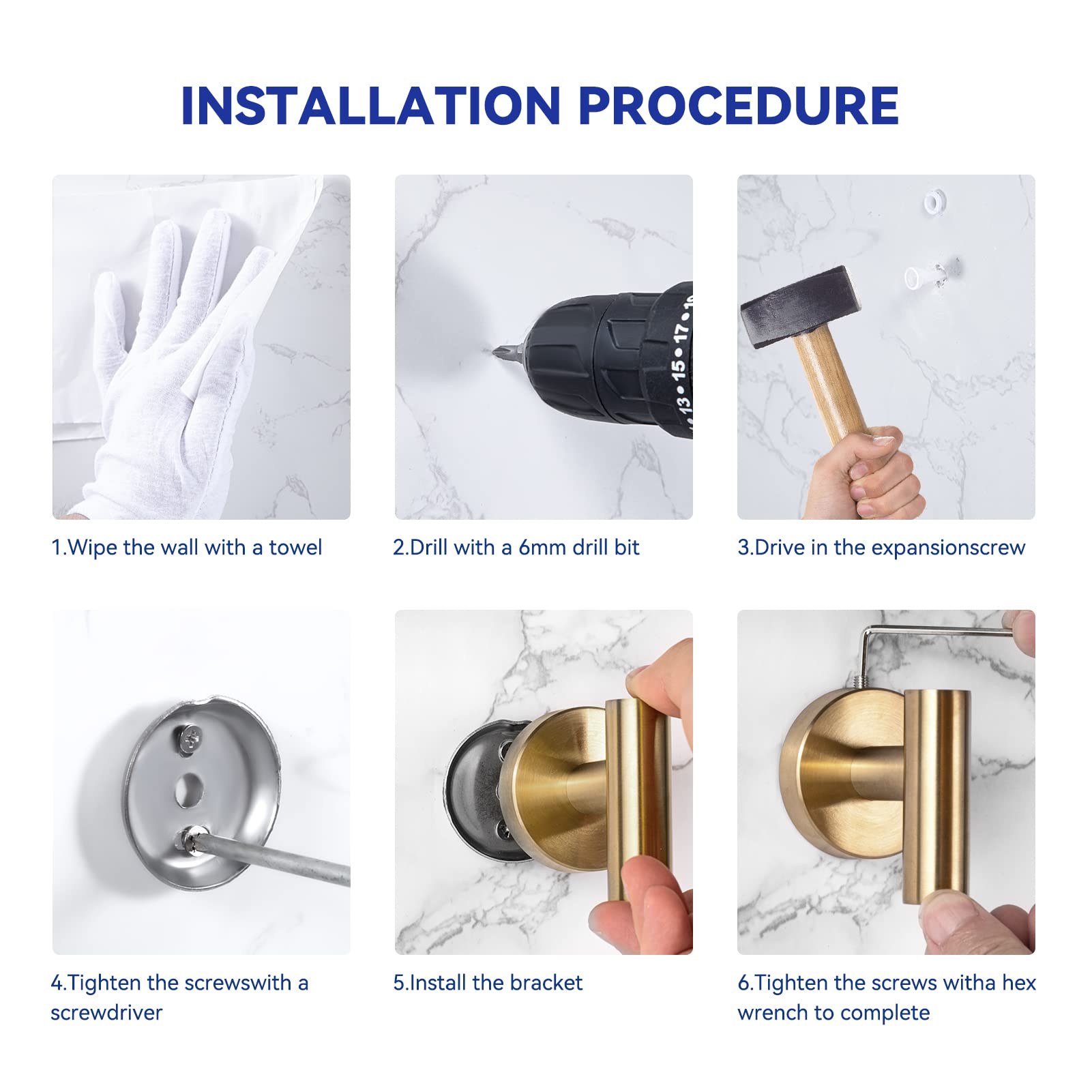 INSTALLATION PROCEDURE

13 • 15 • 17 •

1.Wipe the wall with a towel

2.Drill with a 6mm drill bit

3.Drive in the expansionscrew

4.Tighten the screwswith a screwdriver

5.Install the bracket

6.Tighten the screws witha hex wrench to complete