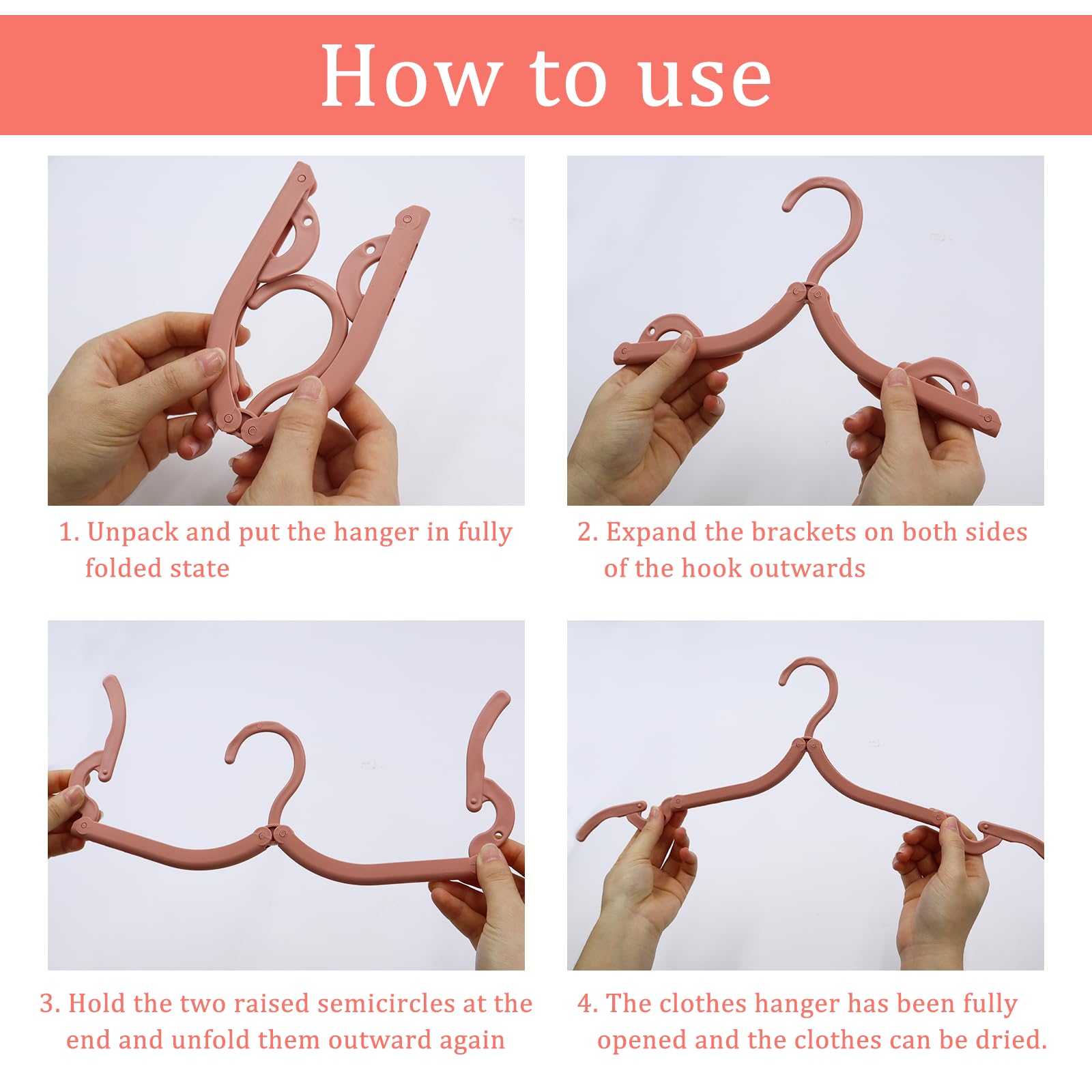 How to use

1. Unpack and put the hanger in fully folded state

2. Expand the brackets on both sides of the hook outwards

3. Hold the two raised semicircles at the end and unfold them outward again

4. The clothes hanger has been fully opened and the clothes can be dried.