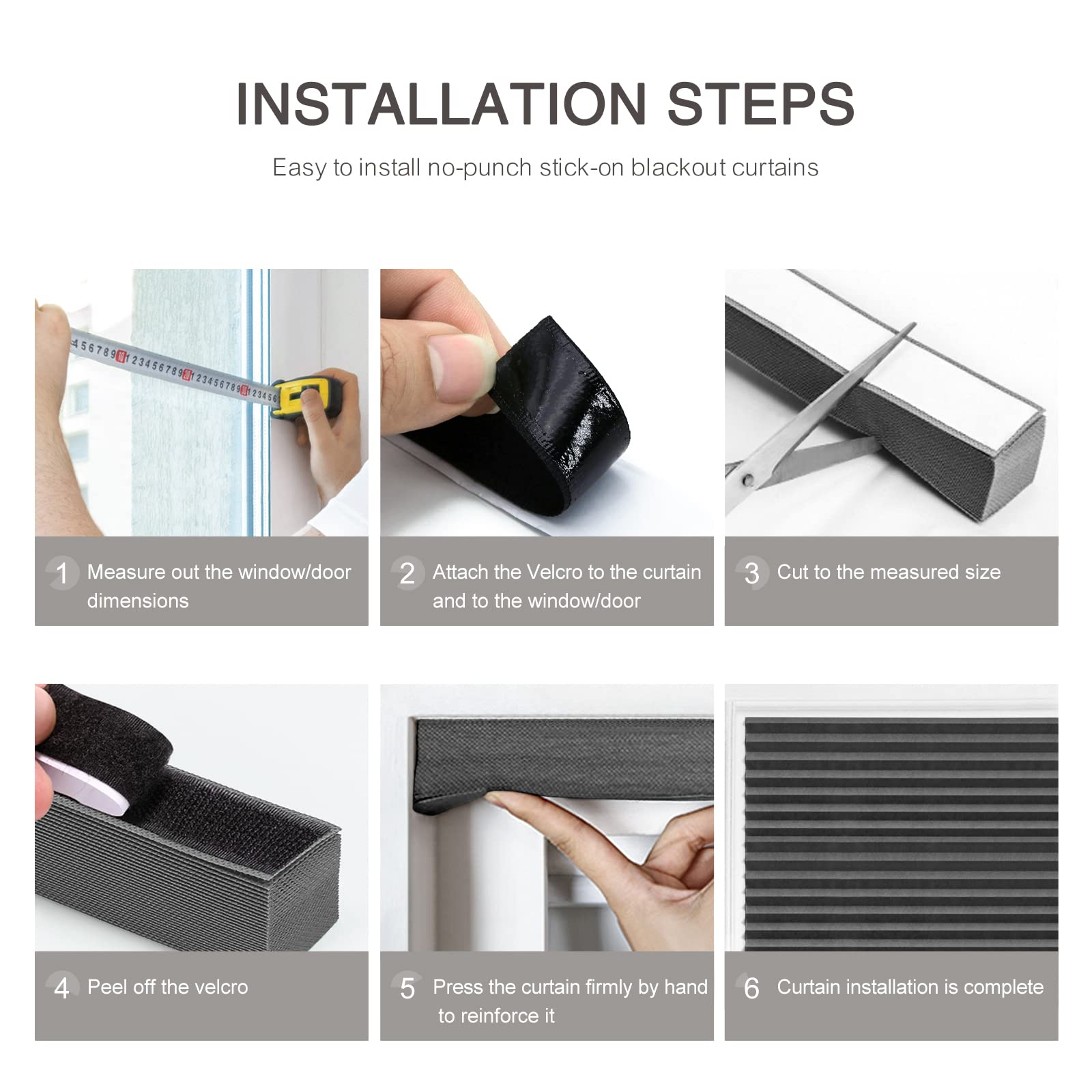 INSTALLATION STEPS

Easy to install no-punch stick-on blackout curtains

1 Measure out the window/door dimensions

2 Attach the Velcro to the curtain and to the window/door

3 Cut to the measured size

4 Peel off the velcro

5 Press the curtain firmly by hand to reinforce it

6 Curtain installation is complete