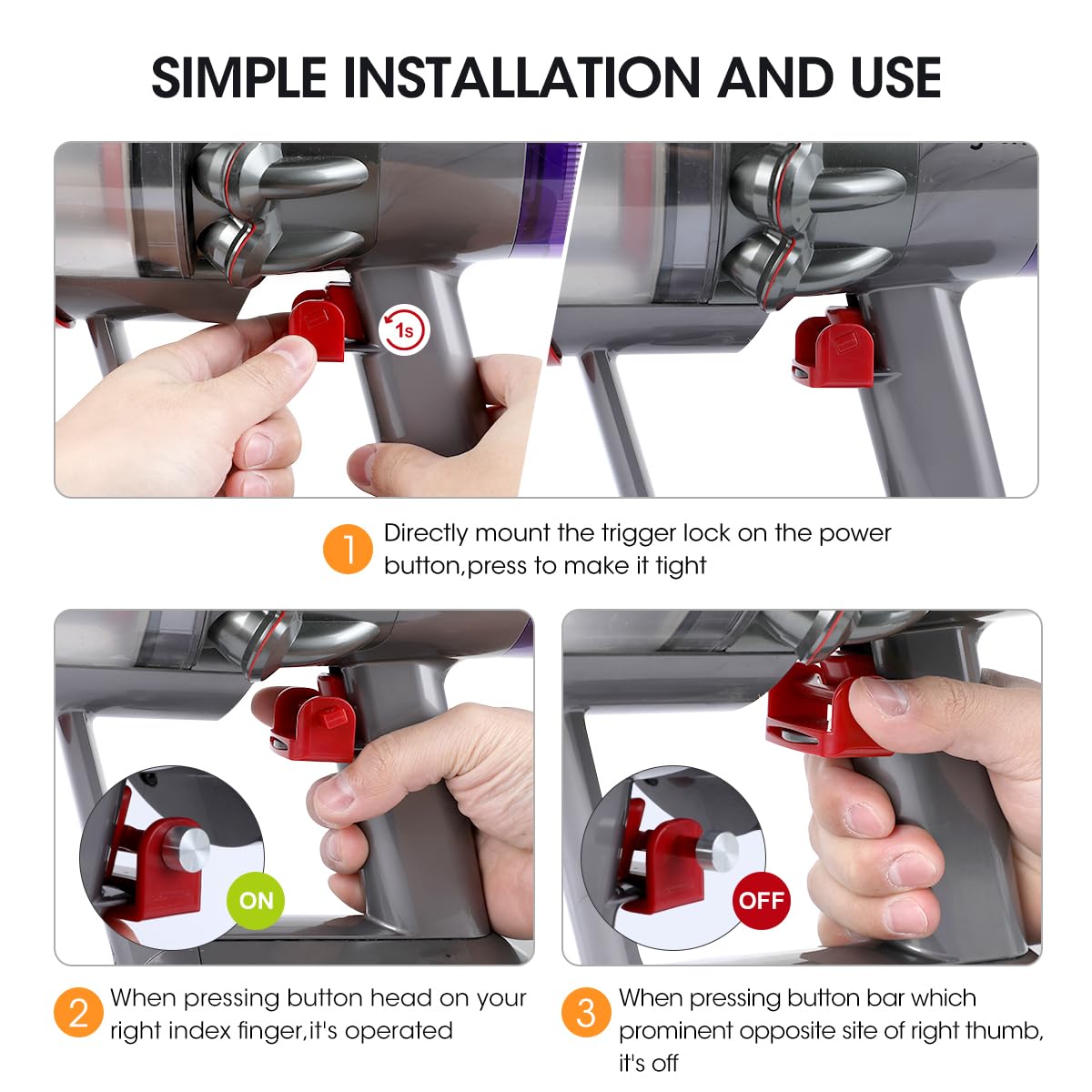 SIMPLE INSTALLATION AND USE

1s

1 Directly mount the trigger lock on the power button,press to make it tight

ON

OFF

2 When pressing button head on your right index finger,it's operated

3 When pressing button bar which prominent opposite site of right thumb, it's off