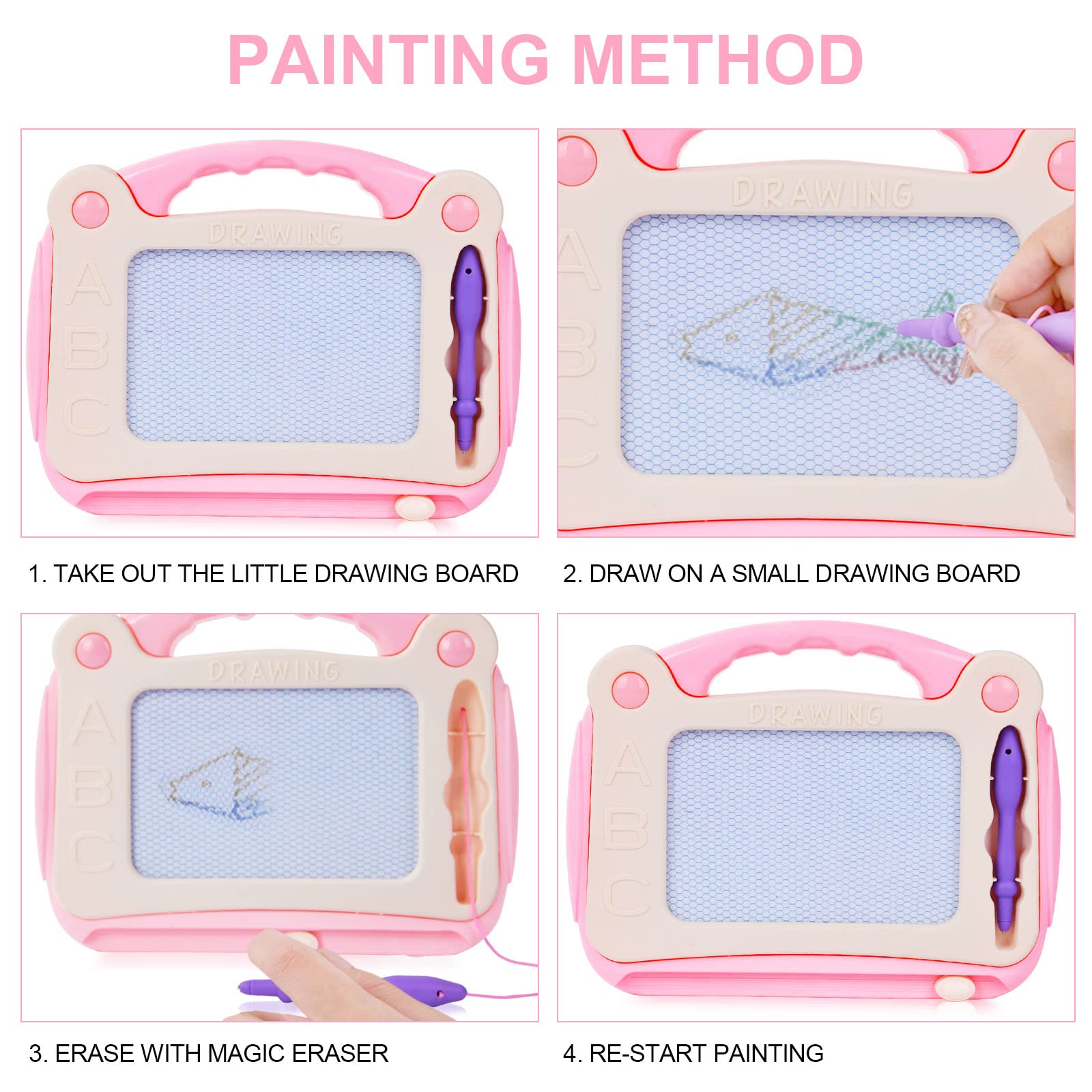 PAINTING METHOD

DRAWING
A
B
C

1. TAKE OUT THE LITTLE DRAWING BOARD

DRAWING
A
B
C

2. DRAW ON A SMALL DRAWING BOARD

DRAWING
A
B
C

3. ERASE WITH MAGIC ERASER

DRAWING
A
B
C

4. RE-START PAINTING