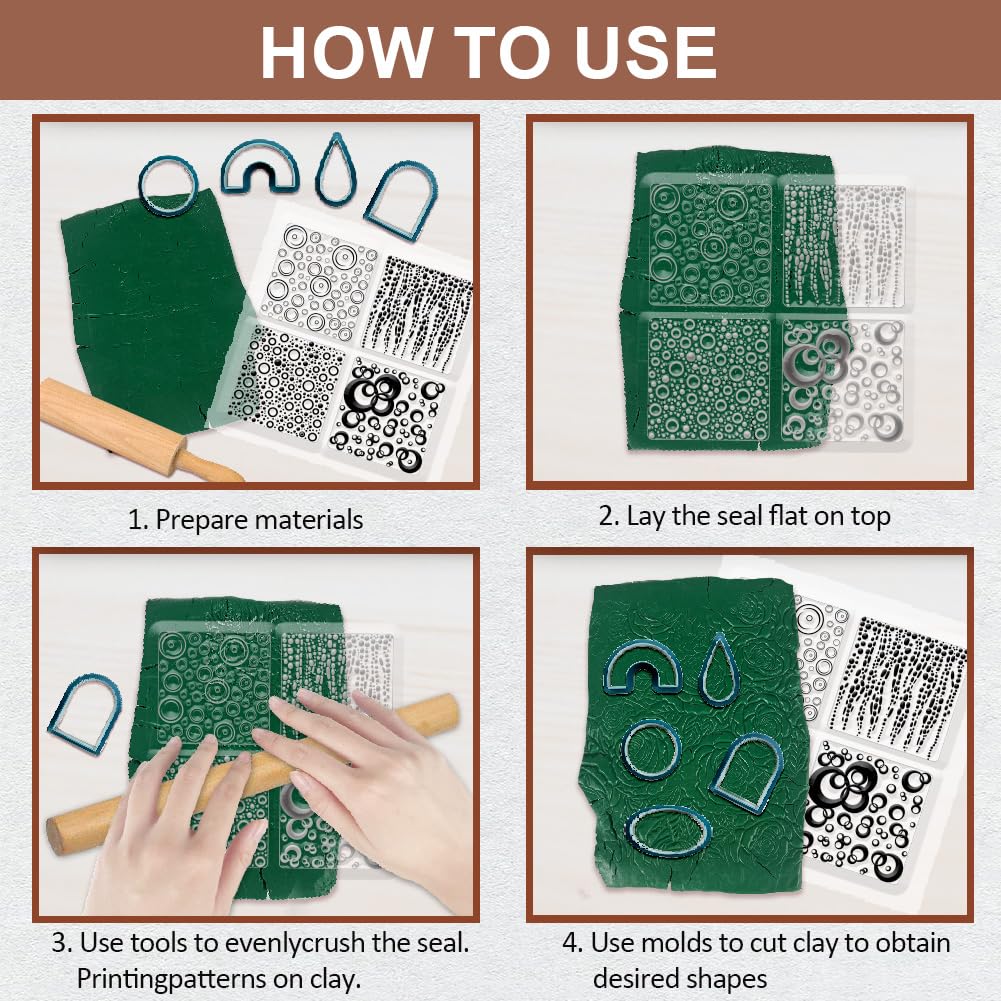 HOW TO USE

1. Prepare materials

2. Lay the seal flat on top

3. Use tools to evenlycrush the seal. Printingpatterns on clay.

4. Use molds to cut clay to obtain desired shapes