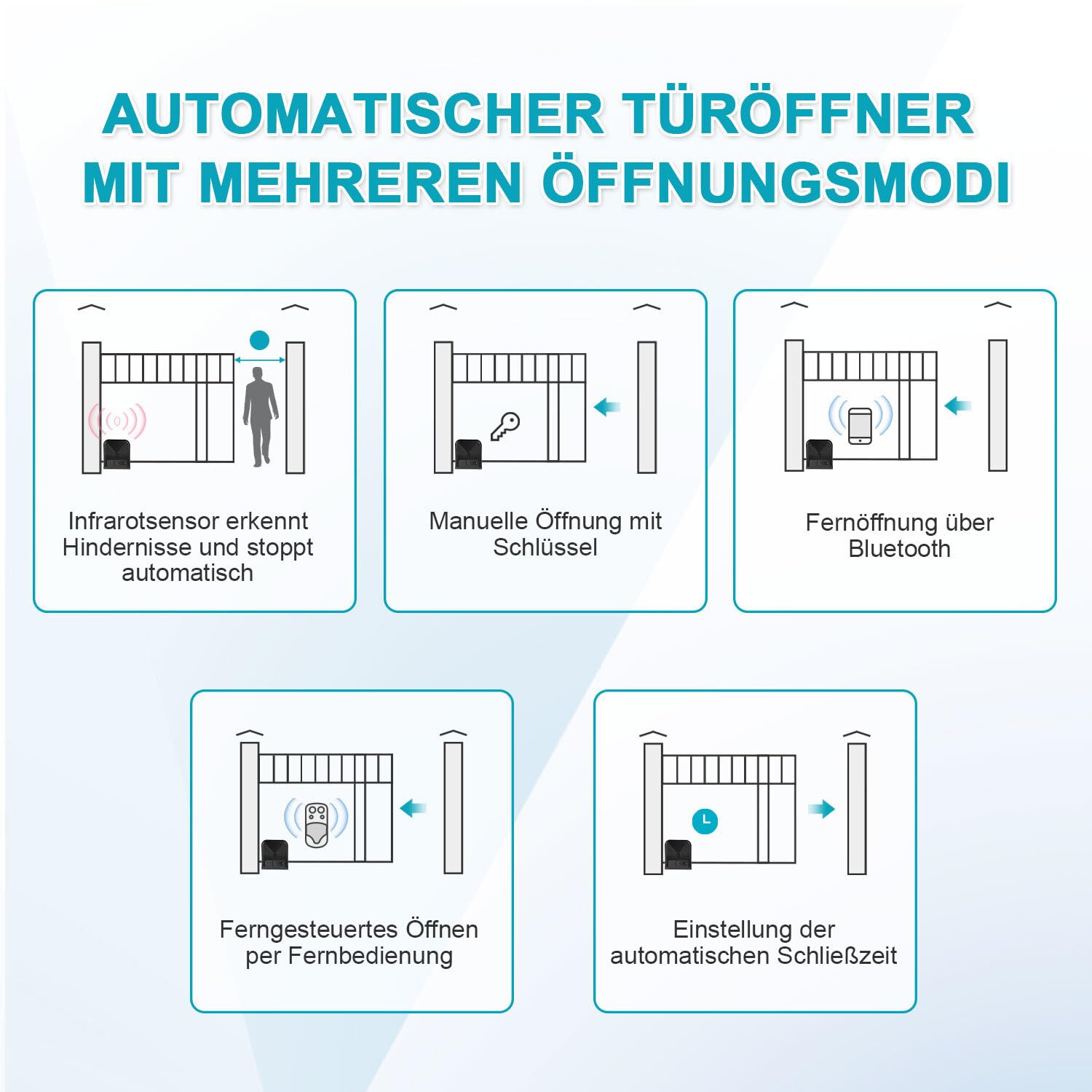 AUTOMATISCHER TÜRÖFFNER MIT MEHREREN ÖFFNUNGSMODI

Infrarotsensor erkennt Hindernisse und stoppt automatisch

Manuelle Öffnung mit Schlüssel

Fernöffnung über Bluetooth

Ferngesteuertes Öffnen per Fernbedienung

Einstellung der automatischen Schließzeit