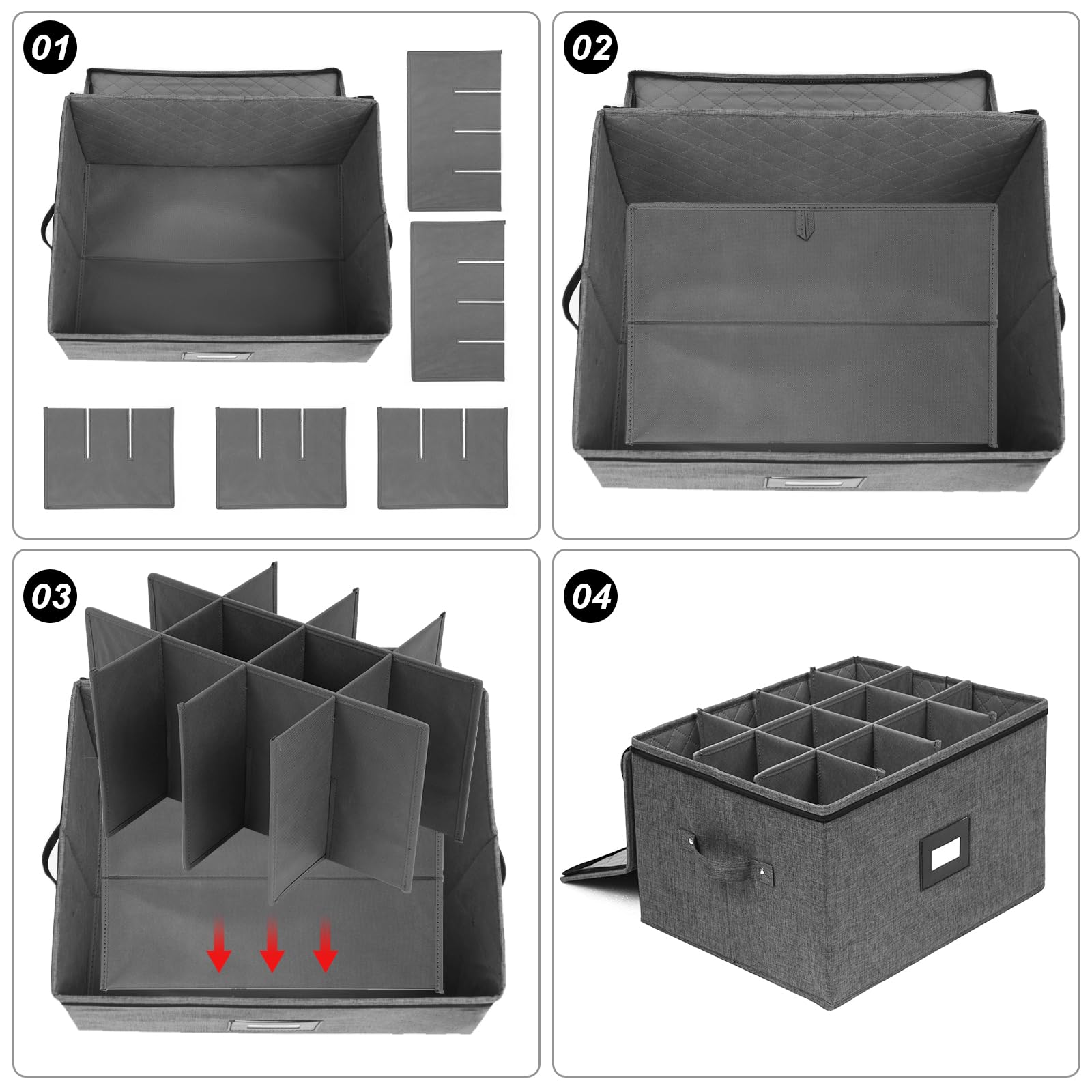 01

02

03

04