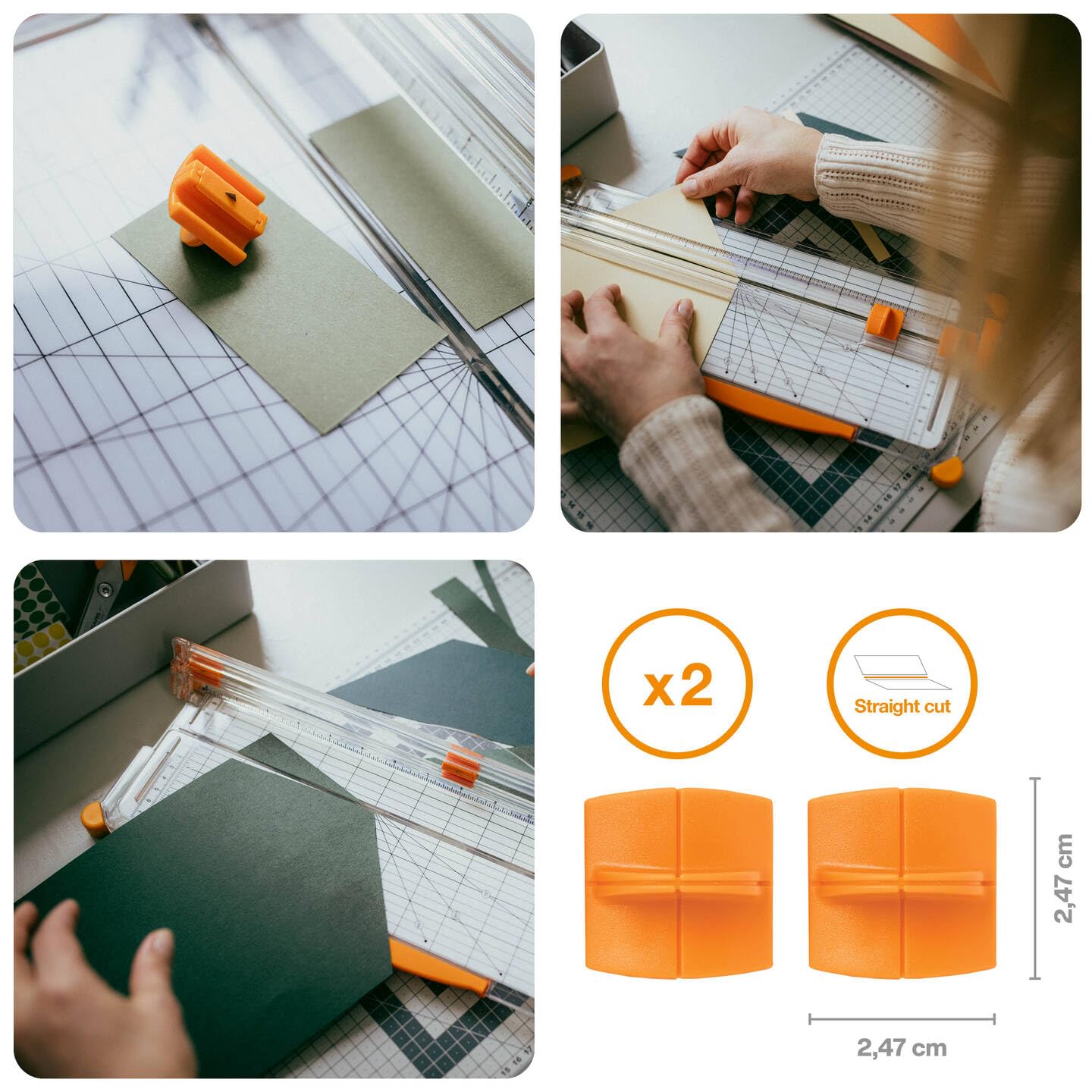 x2

Straight cut

2,47 cm

2,47 cm