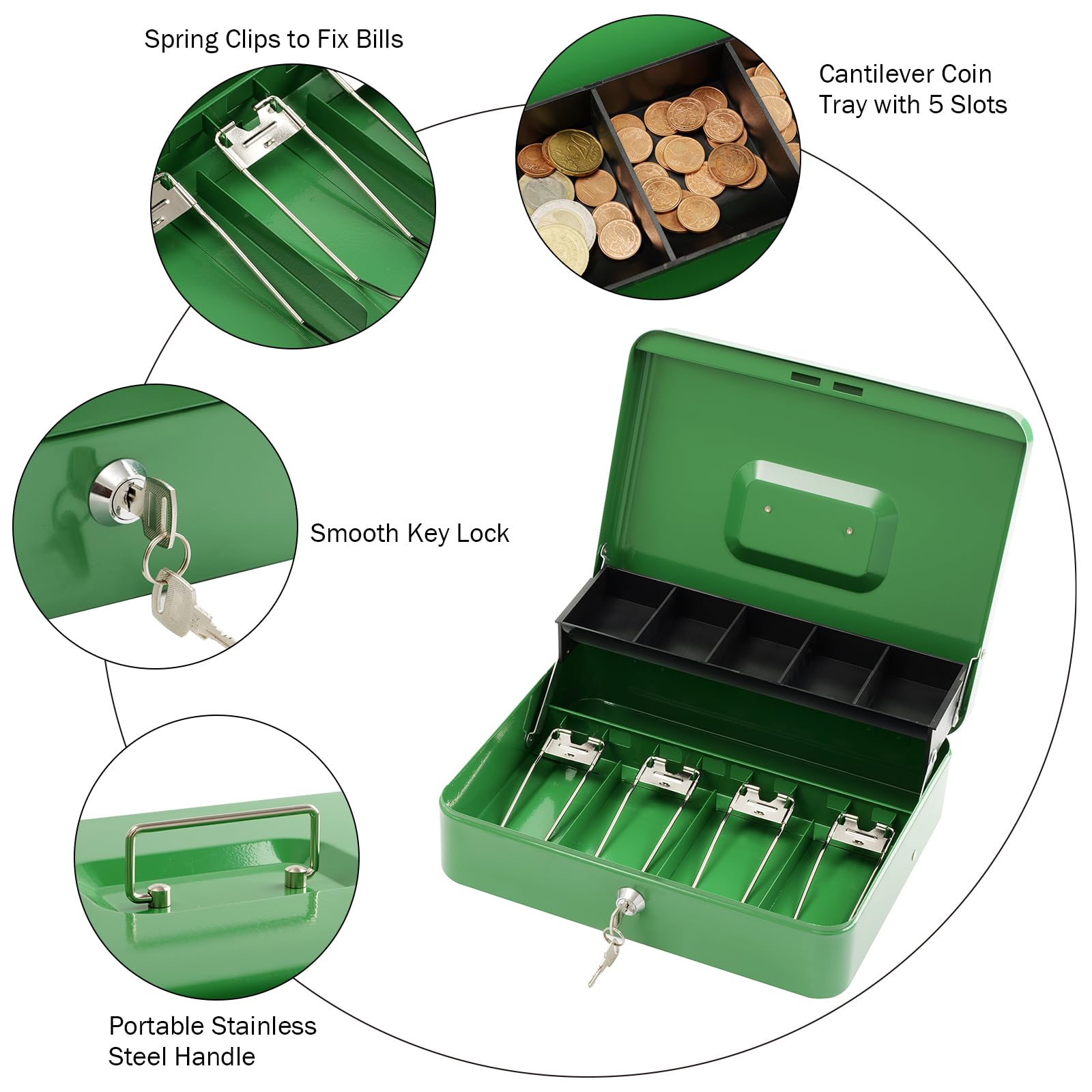 Spring Clips to Fix Bills

Cantilever Coin Tray with 5 Slots

Smooth Key Lock

Portable Stainless Steel Handle