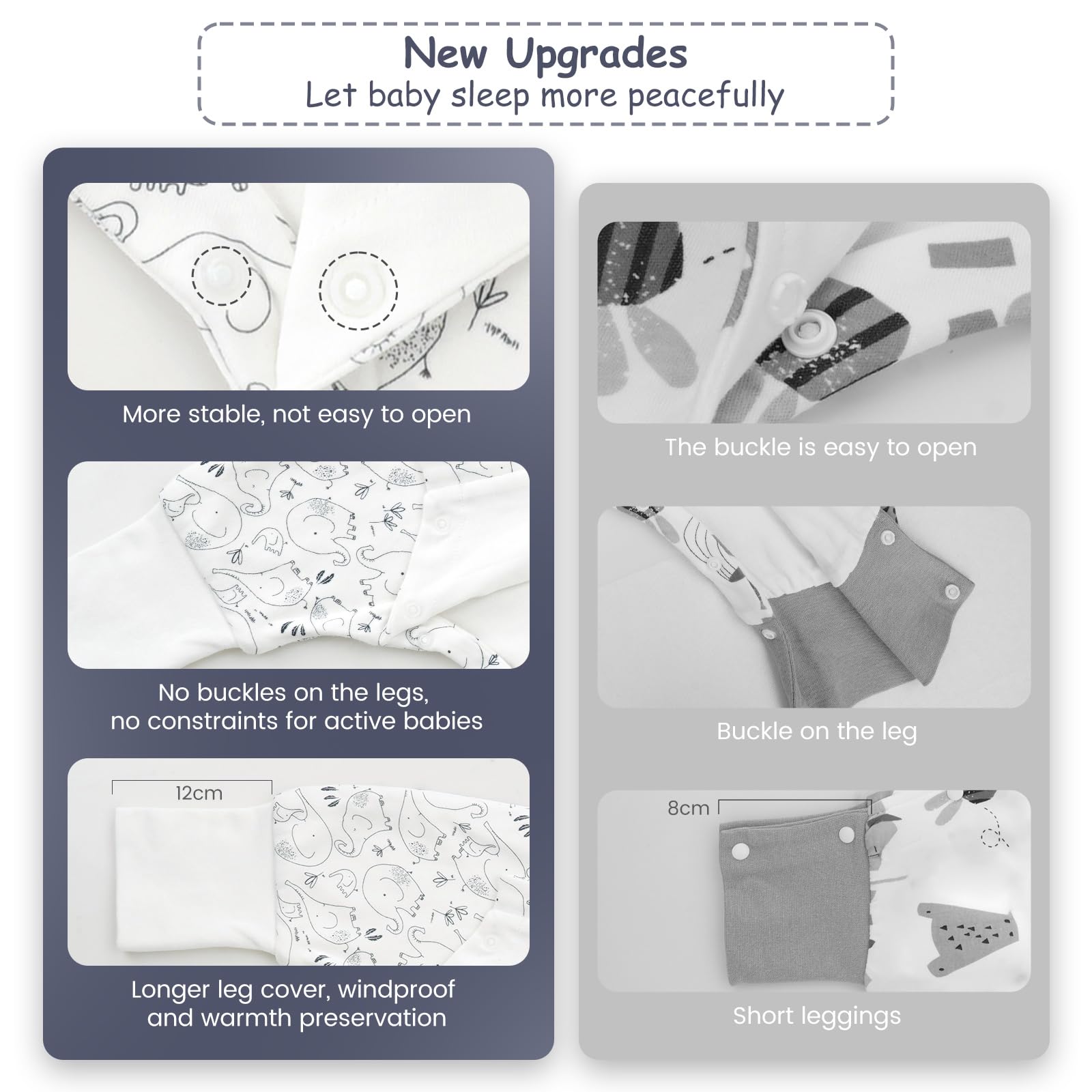 New Upgrades
Let baby sleep more peacefully

More stable, not easy to open

No buckles on the legs, no constraints for active babies

12cm

Longer leg cover, windproof and warmth preservation

The buckle is easy to open

Buckle on the leg

8cm

Short leggings