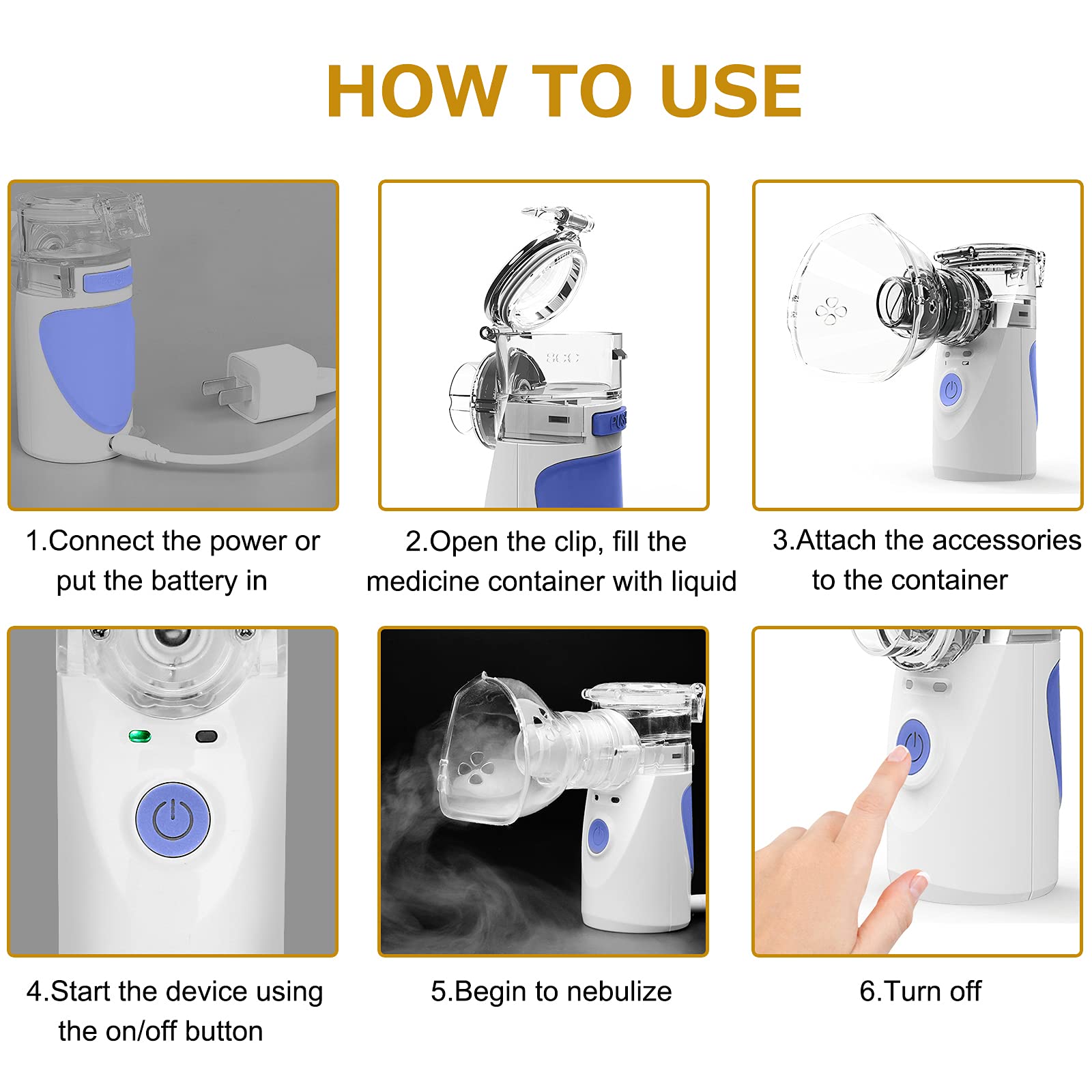 HOW TO USE

1.Connect the power or put the battery in

2.Open the clip, fill the medicine container with liquid

3.Attach the accessories to the container

4.Start the device using the on/off button

5.Begin to nebulize

6.Turn off