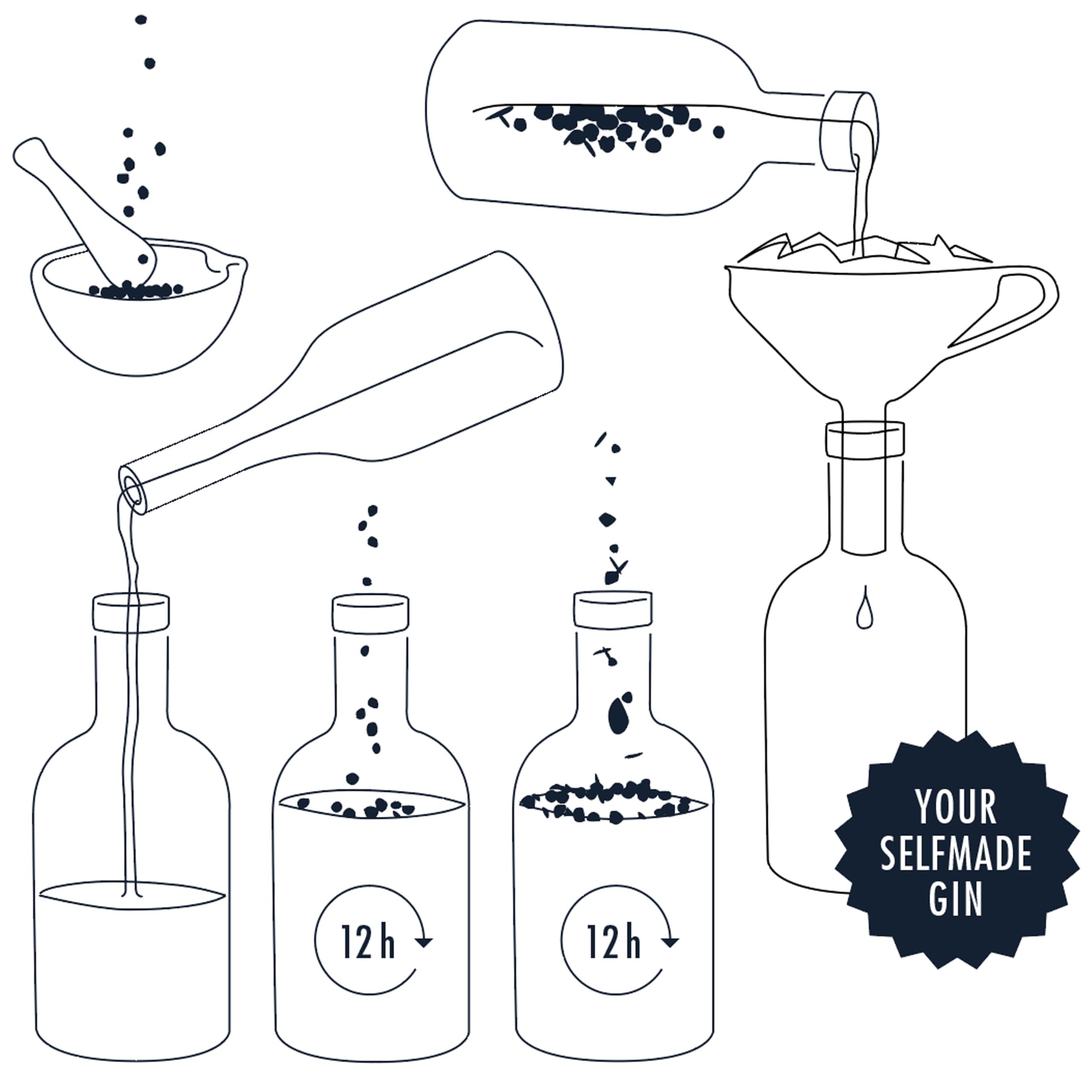 12 h

12 h

YOUR SELFMADE GIN