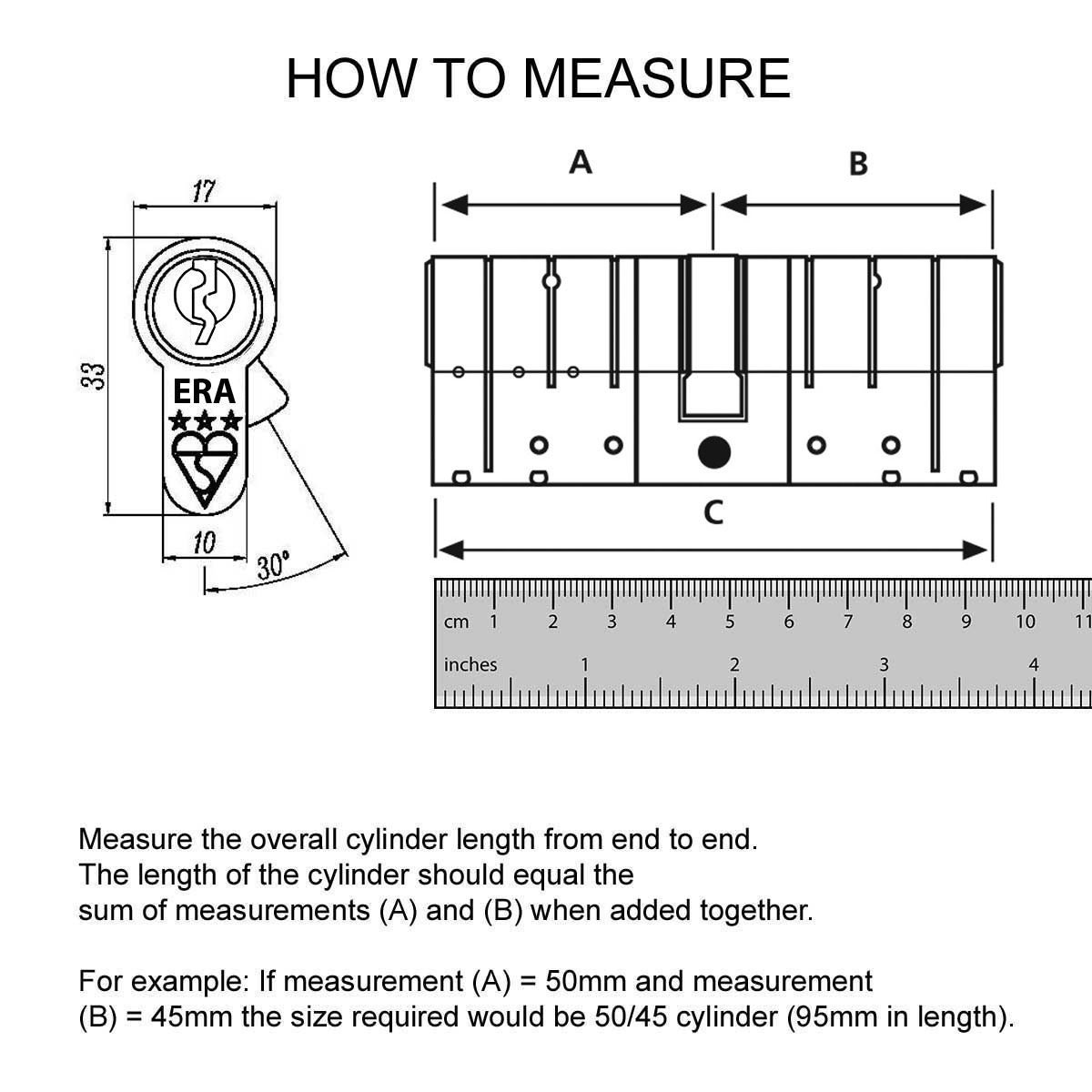 HOW TO MEASURE

17

33

ERA

10

30°

A

B

C

cm 1 2 3 4 5 6 7 8 9 10 11

inches 1 2 3 4

Measure the overall cylinder length from end to end. The length of the cylinder should equal the sum of measurements (A) and (B) when added together.

For example: If measurement (A) = 50mm and measurement (B) = 45mm the size required would be 50/45 cylinder (95mm in length).