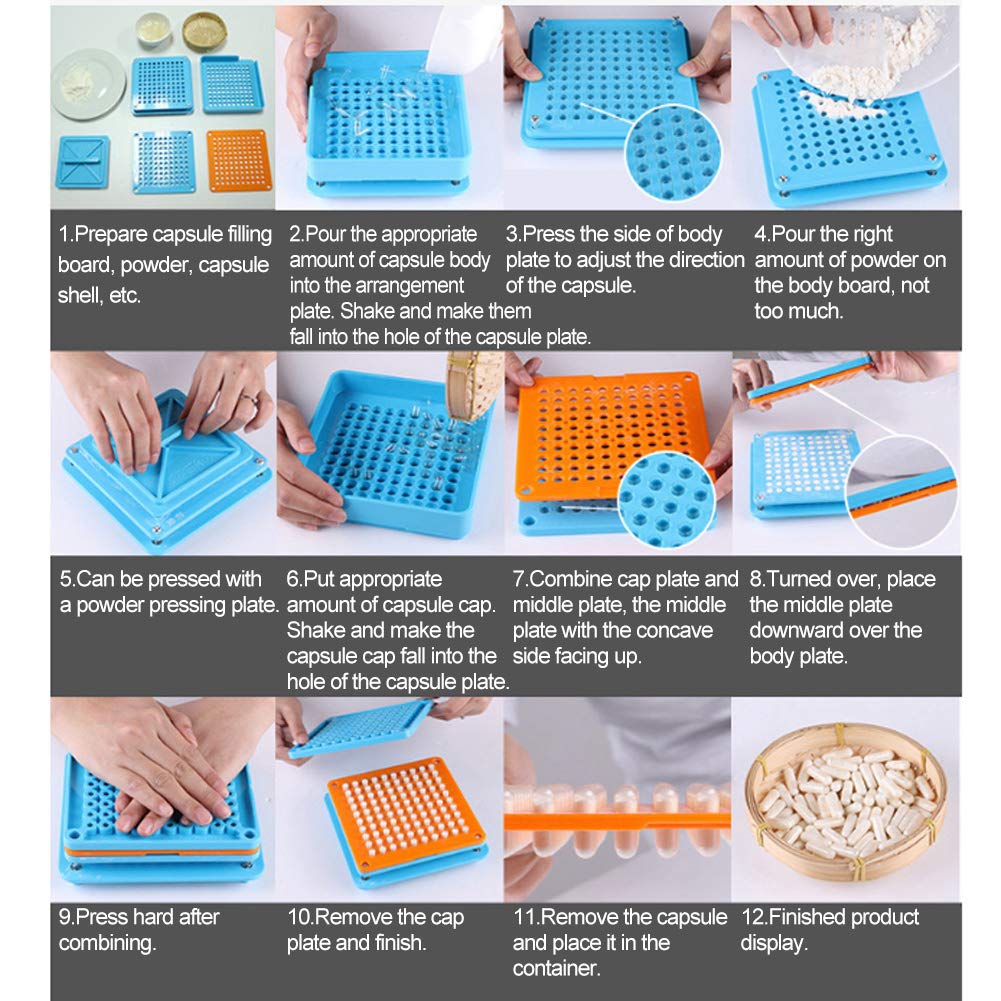 1.Prepare capsule filling board, powder, capsule shell, etc.

2.Pour the appropriate amount of capsule body into the arrangement plate. Shake and make them fall into the hole of the capsule plate.

3.Press the side of body plate to adjust the direction of the capsule.

4.Pour the right amount of powder on the body board, not too much.

5.Can be pressed with a powder pressing plate.

6.Put appropriate amount of capsule cap. Shake and make the capsule cap fall into the hole of the capsule plate.

7.Combine cap plate and middle plate, the middle plate with the concave side facing up.

8.Turned over, place the middle plate downward over the body plate.

9.Press hard after combining.

10.Remove the cap plate and finish.

11.Remove the capsule and place it in the container.

12.Finished product display.