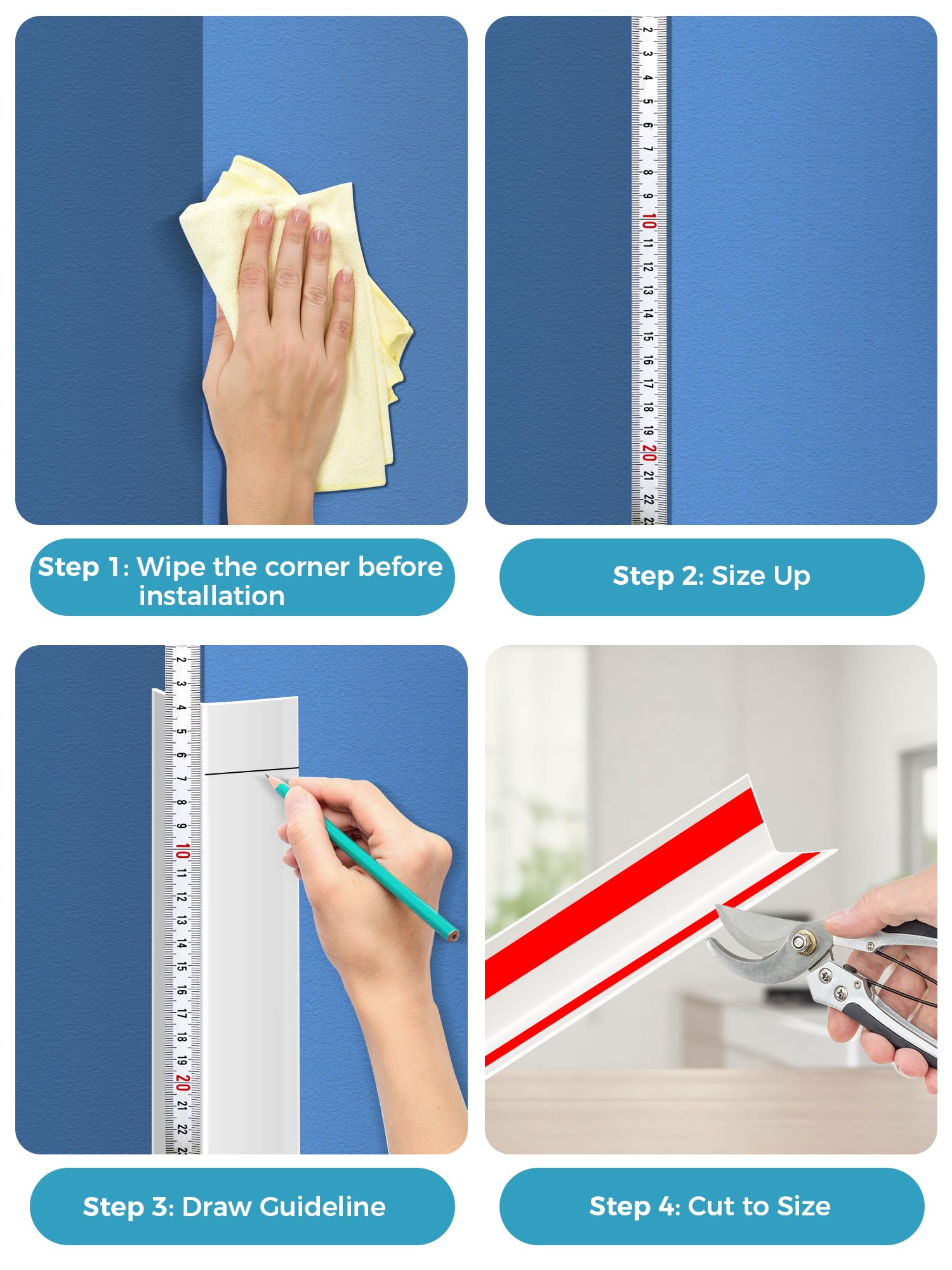 2 3 4 5 6 7 8 9 10 11 12 13 14 15 16 17 18 19 20 21 22

Step 1: Wipe the corner before installation

Step 2: Size Up

2 3 4 5 6 7 8 9 10 11 12 13 14 15 16 17 18 19 20 21 22

Step 3: Draw Guideline

Step 4: Cut to Size