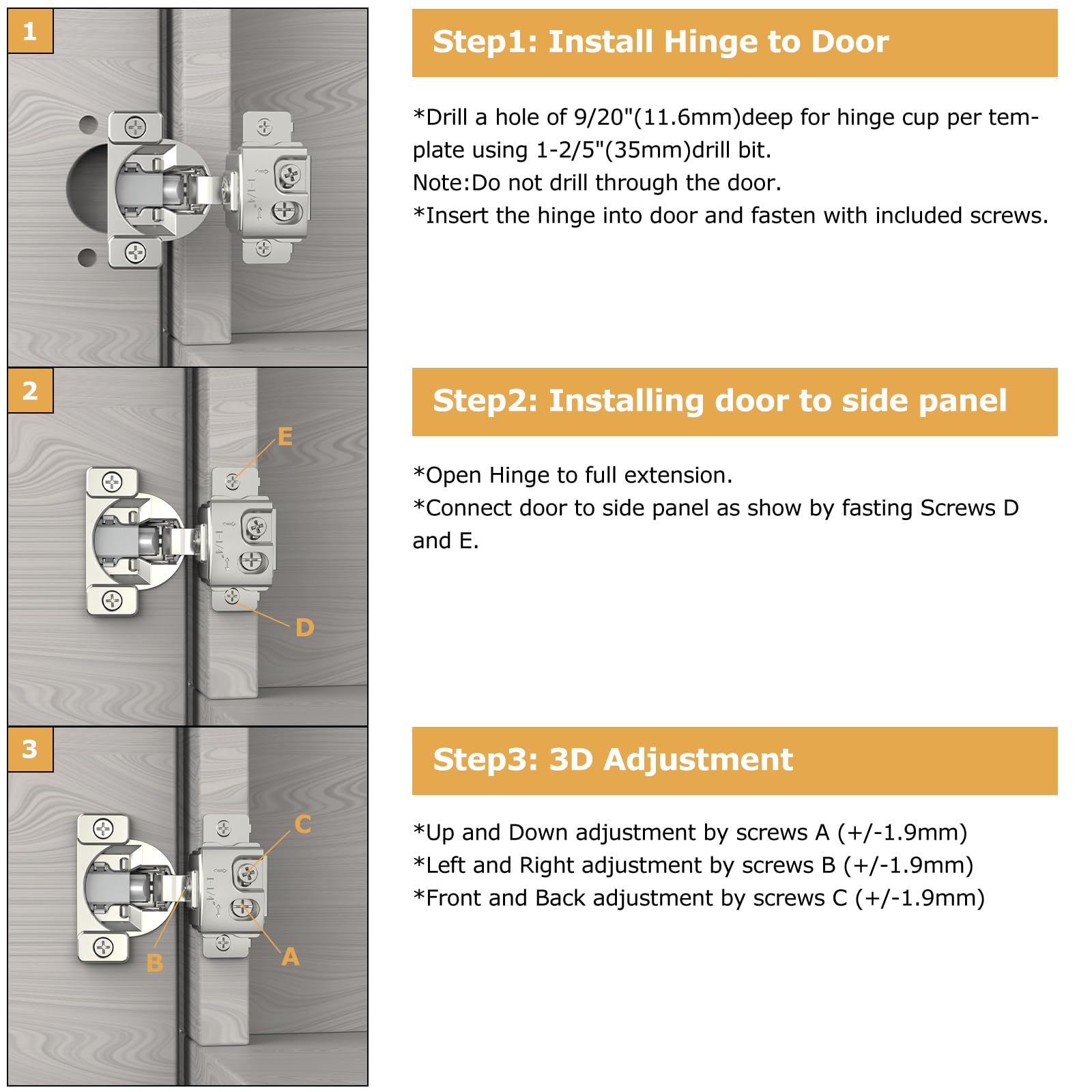 1

1-1/4"

Step1: Install Hinge to Door

*Drill a hole of 9/20"(11.6mm)deep for hinge cup per template using 1-2/5"(35mm)drill bit.
Note:Do not drill through the door.
*Insert the hinge into door and fasten with included screws.

2

E

1-1/4"

D

Step2: Installing door to side panel

*Open Hinge to full extension.
*Connect door to side panel as show by fasting Screws D and E.

3

C

1-1/4"

B

A

Step3: 3D Adjustment

*Up and Down adjustment by screws A (+/-1.9mm)
*Left and Right adjustment by screws B (+/-1.9mm)
*Front and Back adjustment by screws C (+/-1.9mm)