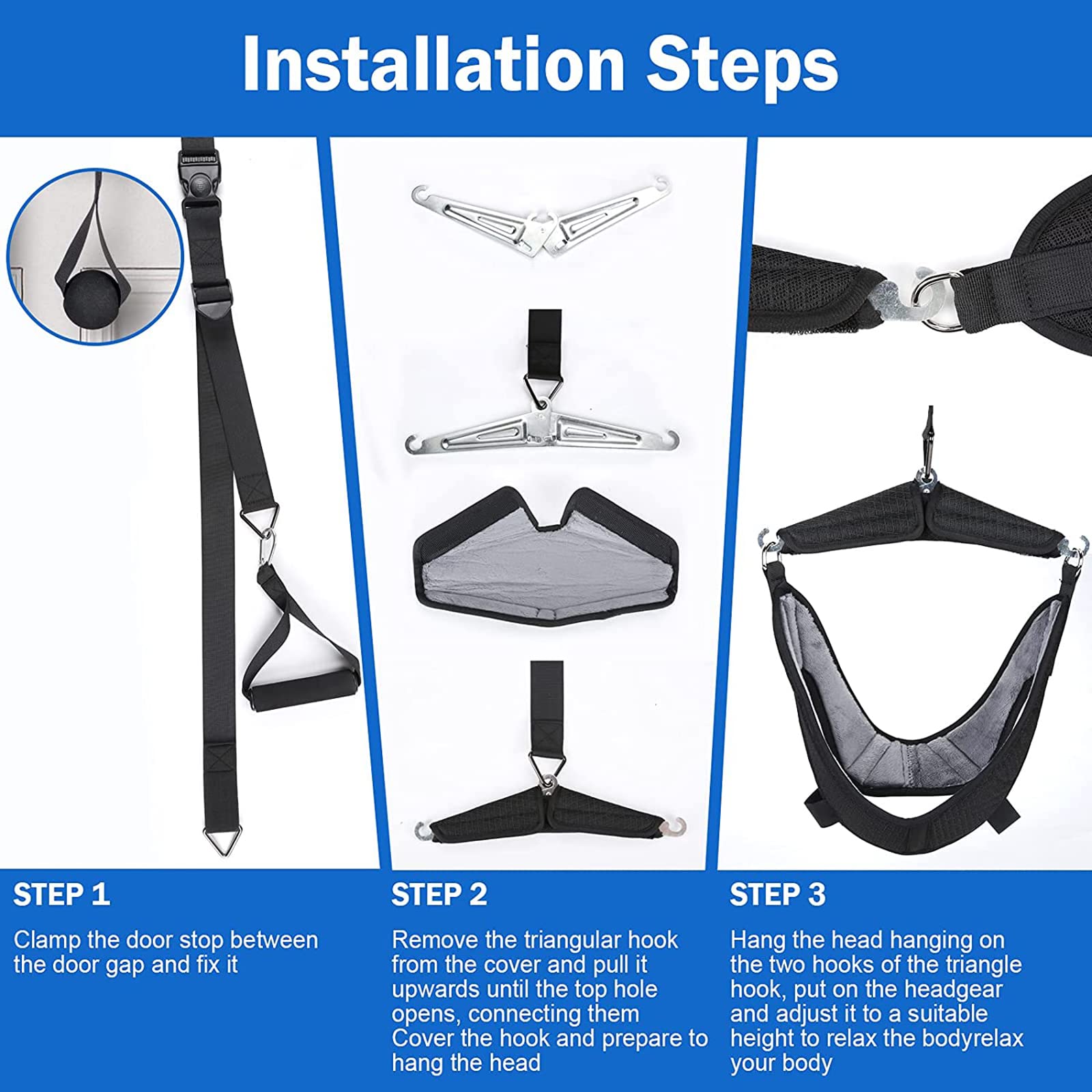 Installation Steps

STEP 1

Clamp the door stop between the door gap and fix it

STEP 2

Remove the triangular hook from the cover and pull it upwards until the top hole opens, connecting them Cover the hook and prepare to hang the head

STEP 3

Hang the head hanging on the two hooks of the triangle hook, put on the headgear and adjust it to a suitable height to relax the bodyrelax your body