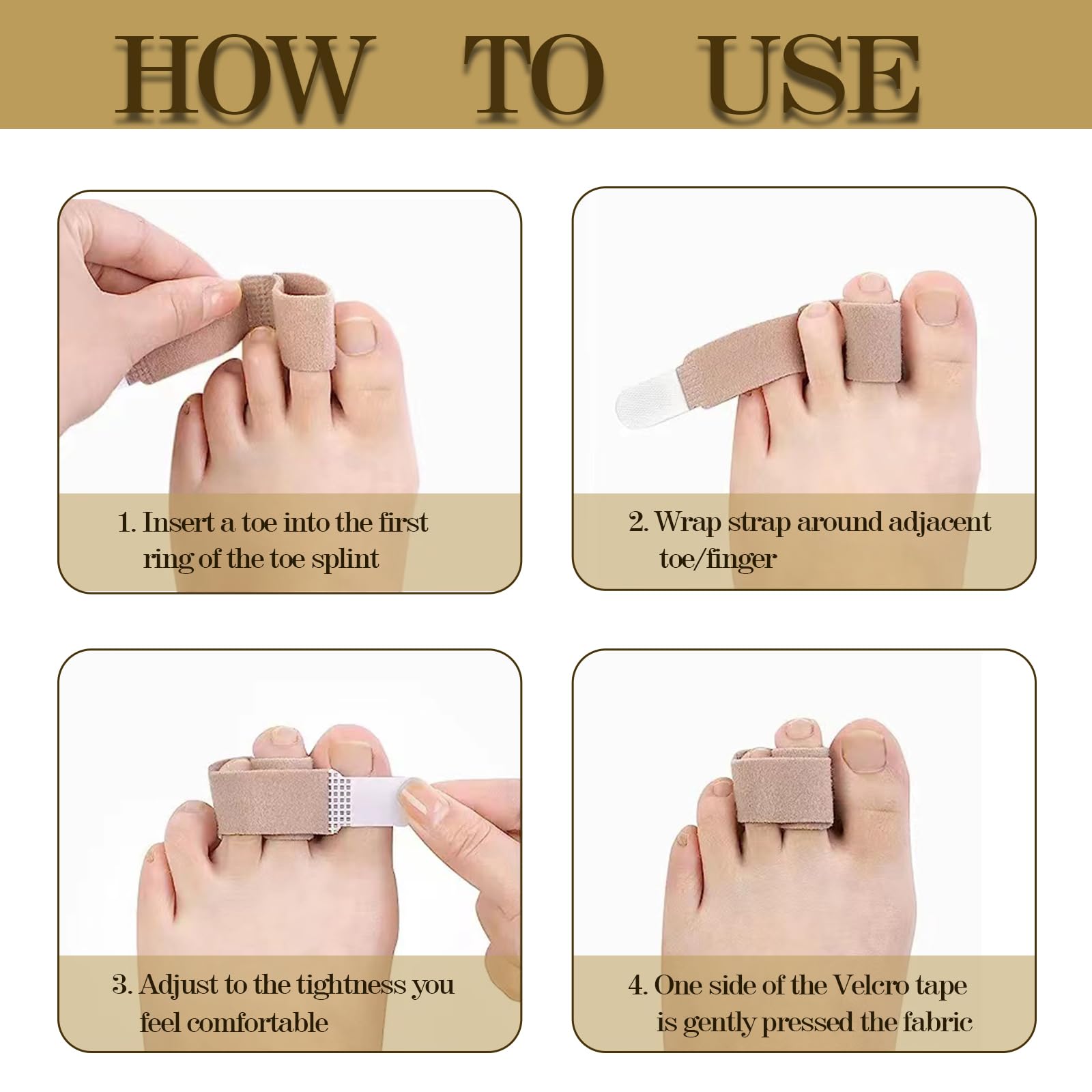 HOW TO USE

1. Insert a toe into the first ring of the toe splint

2. Wrap strap around adjacent toe/finger

3. Adjust to the tightness you feel comfortable

4. One side of the Velcro tape is gently pressed the fabric