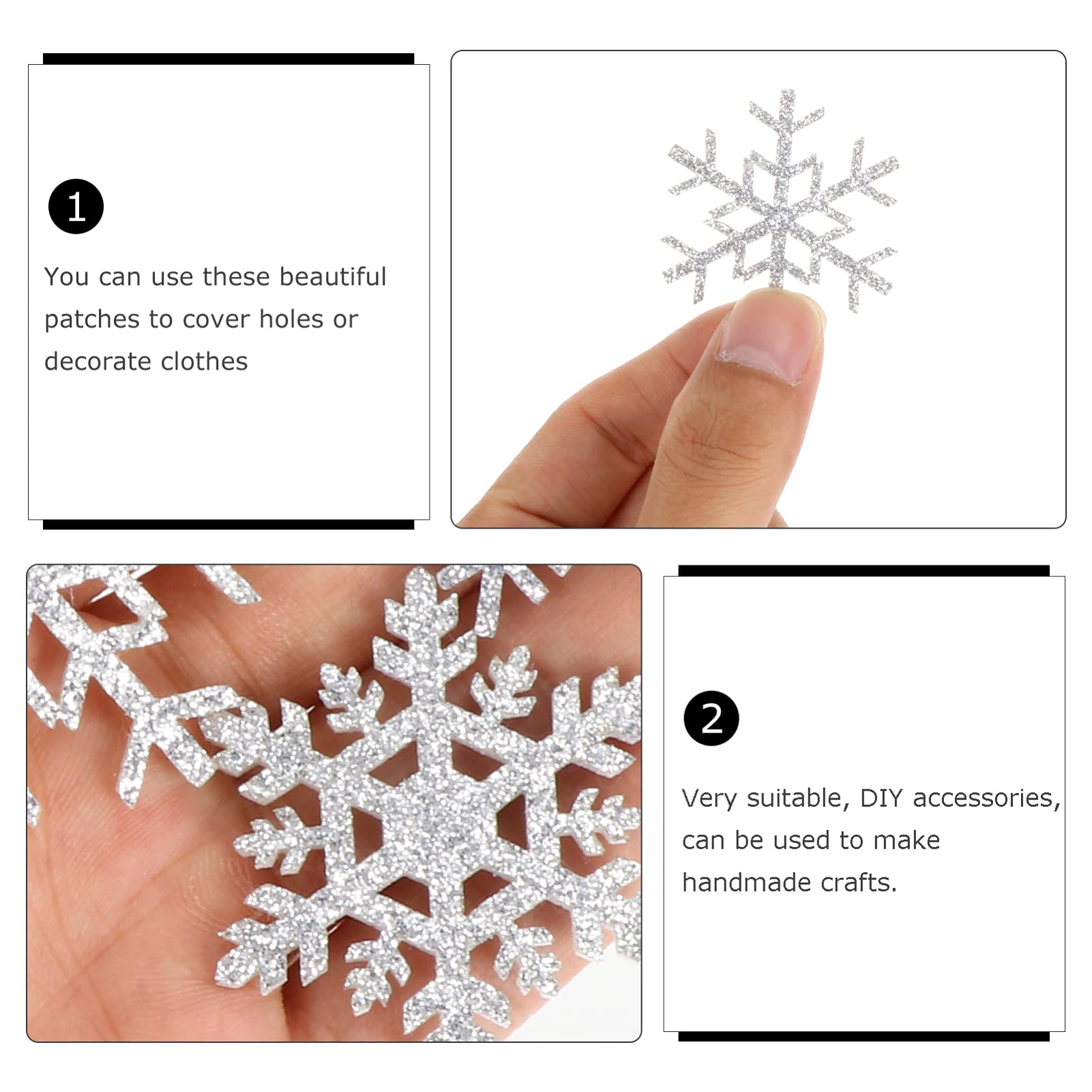 1

You can use these beautiful patches to cover holes or decorate clothes

2

Very suitable, DIY accessories, can be used to make handmade crafts.