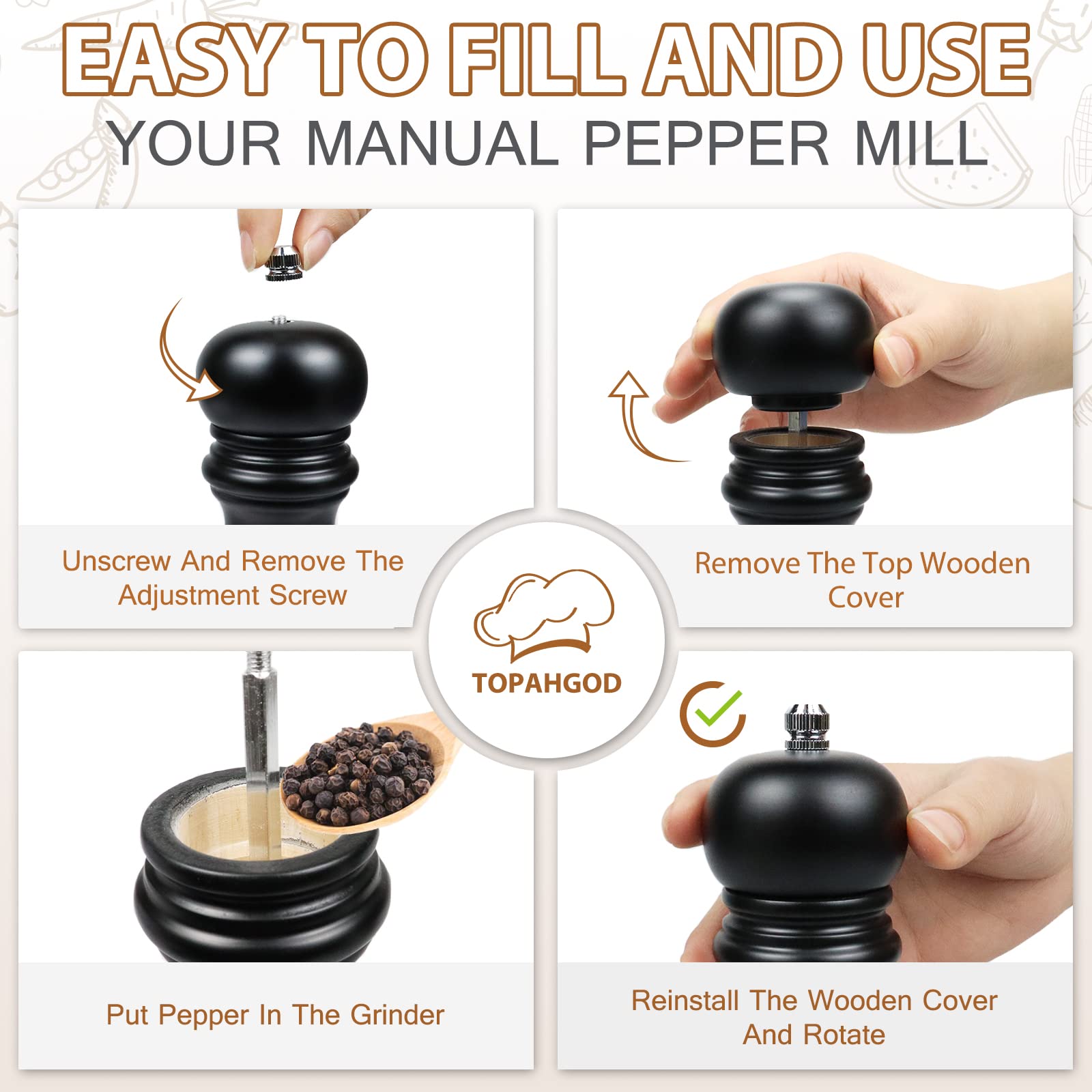 EASY TO FILL AND USE
YOUR MANUAL PEPPER MILL

Unscrew And Remove The Adjustment Screw

Remove The Top Wooden Cover

TOPAHGOD

Put Pepper In The Grinder

Reinstall The Wooden Cover And Rotate