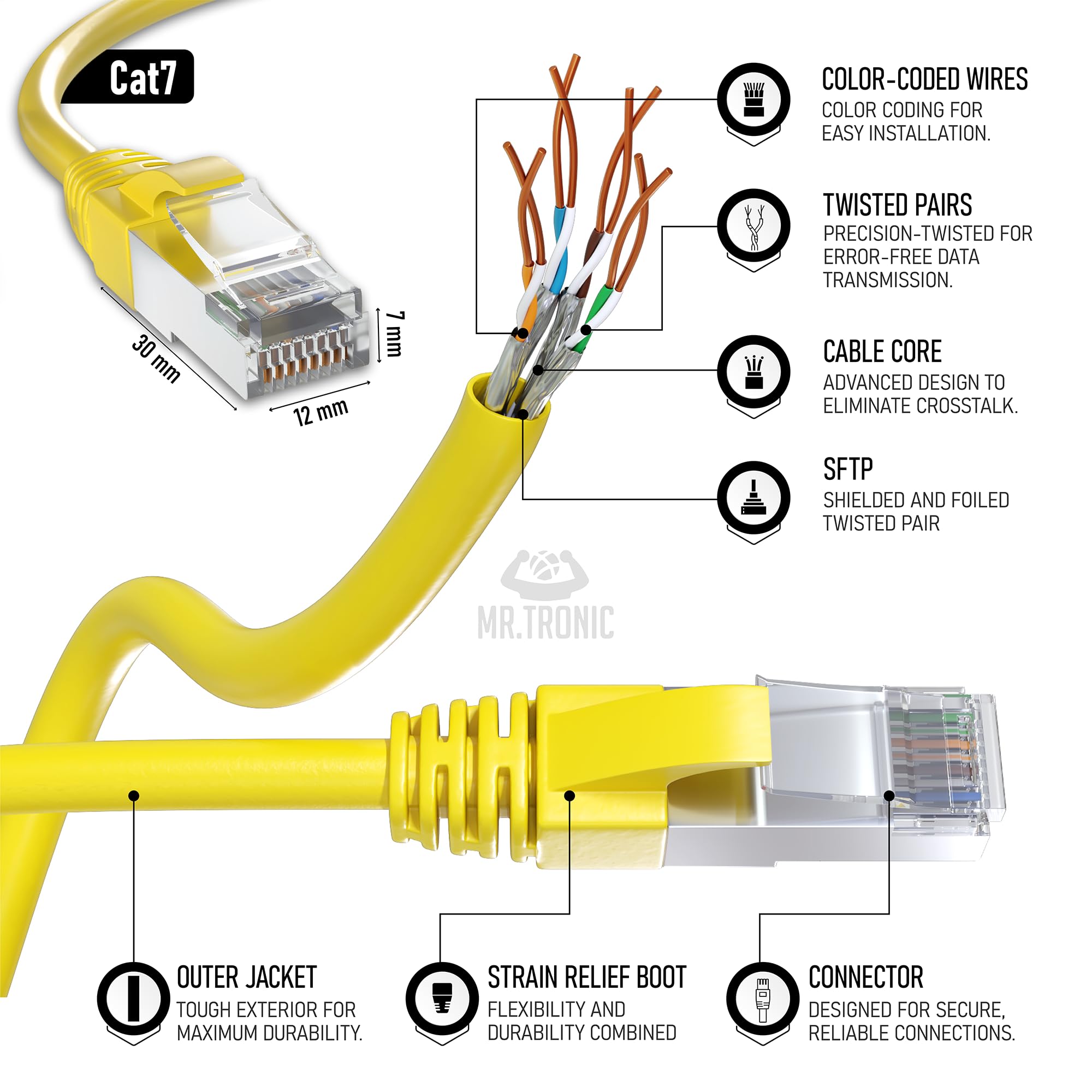 Cat7

30 mm

12 mm

7 mm

COLOR-CODED WIRES
COLOR CODING FOR EASY INSTALLATION.

TWISTED PAIRS
PRECISION-TWISTED FOR ERROR-FREE DATA TRANSMISSION.

CABLE CORE
ADVANCED DESIGN TO ELIMINATE CROSSTALK.

SFTP
SHIELDED AND FOILED TWISTED PAIR

MR.TRONIC

OUTER JACKET
TOUGH EXTERIOR FOR MAXIMUM DURABILITY.

STRAIN RELIEF BOOT
FLEXIBILITY AND DURABILITY COMBINED

CONNECTOR
DESIGNED FOR SECURE, RELIABLE CONNECTIONS.