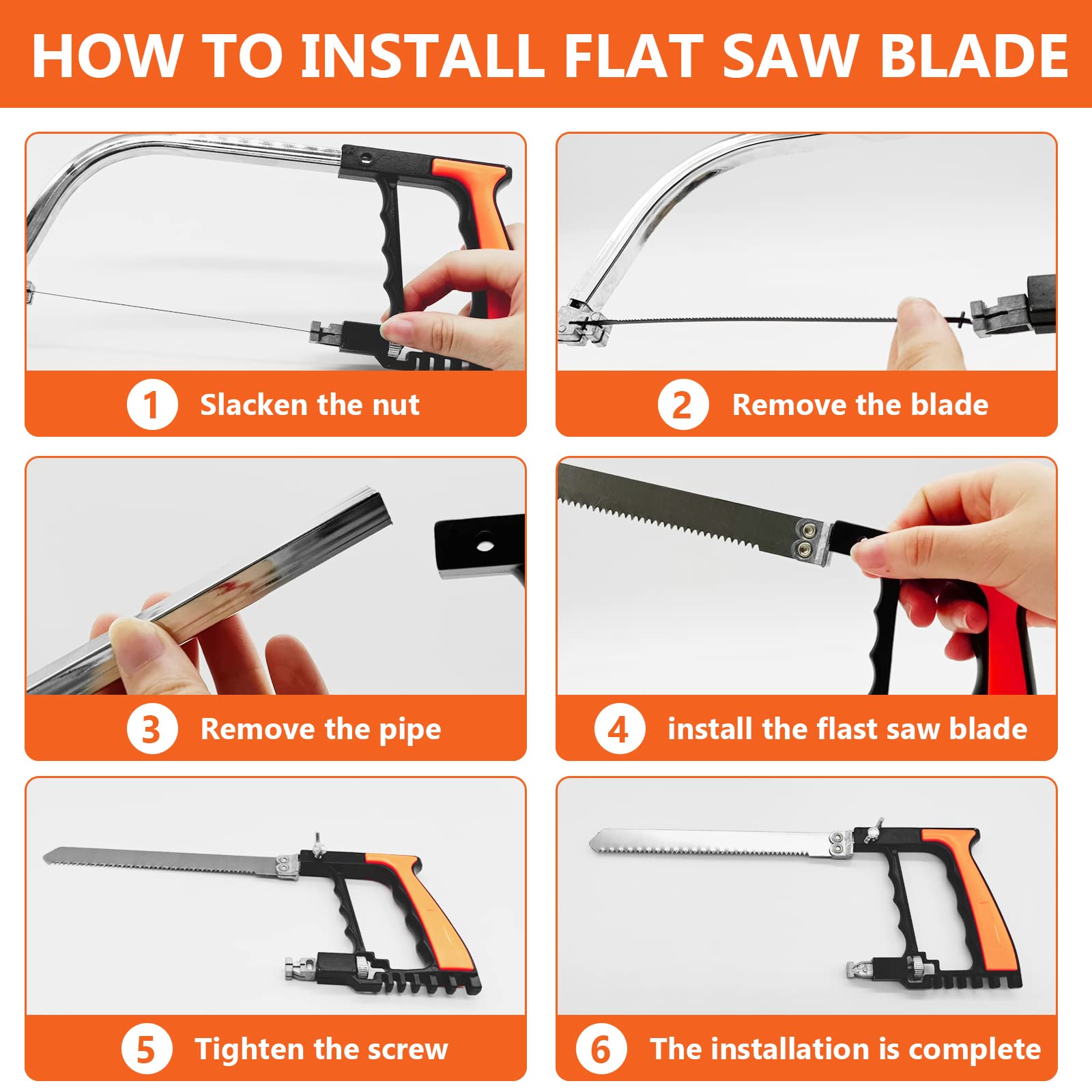 HOW TO INSTALL FLAT SAW BLADE

1 Slacken the nut

2 Remove the blade

3 Remove the pipe

4 install the flast saw blade

5 Tighten the screw

6 The installation is complete