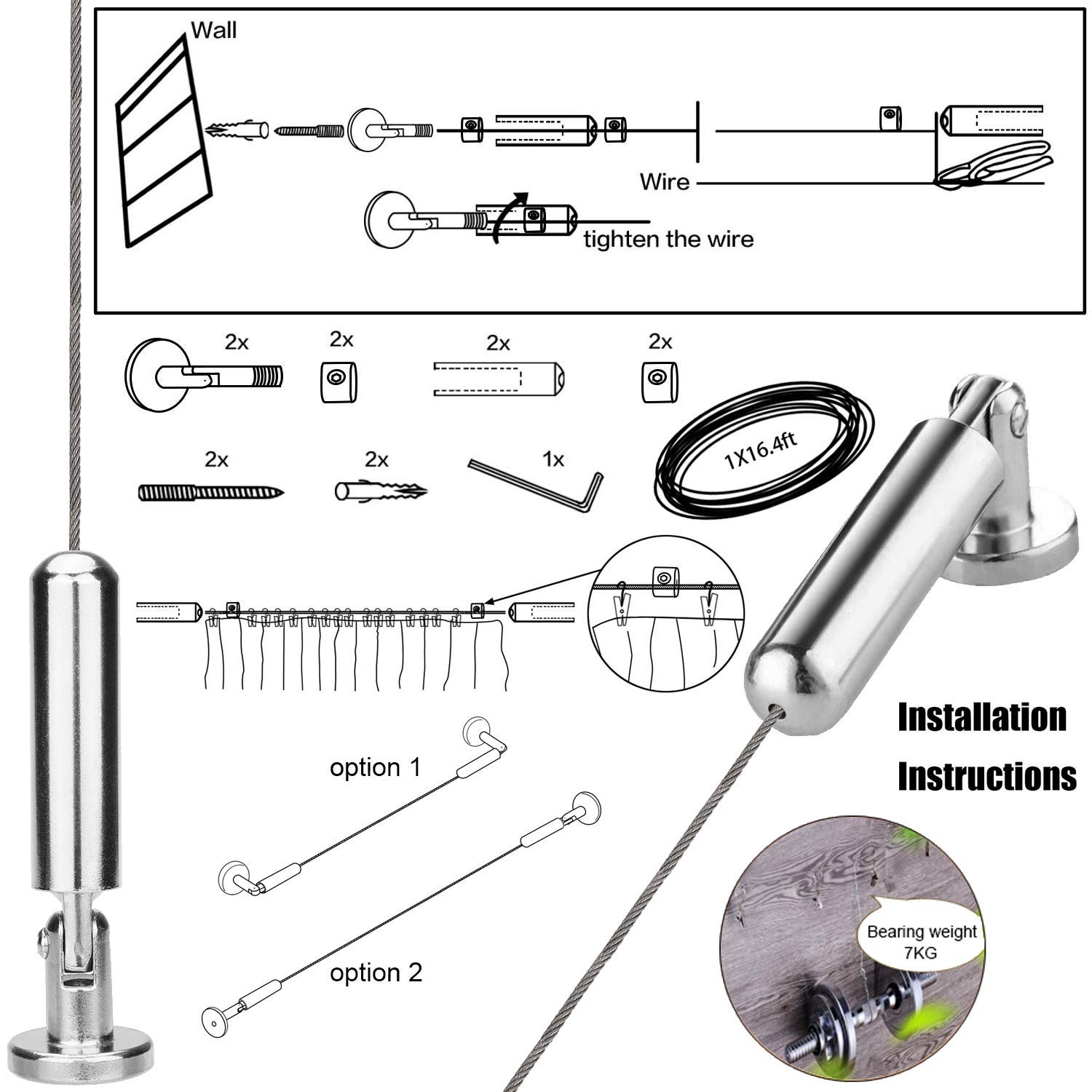 Wall

Wire

tighten the wire

2x

2x

2x

2x

2x

2x

1x

1X16.4ft

option 1

option 2

Installation Instructions

Bearing weight 7KG