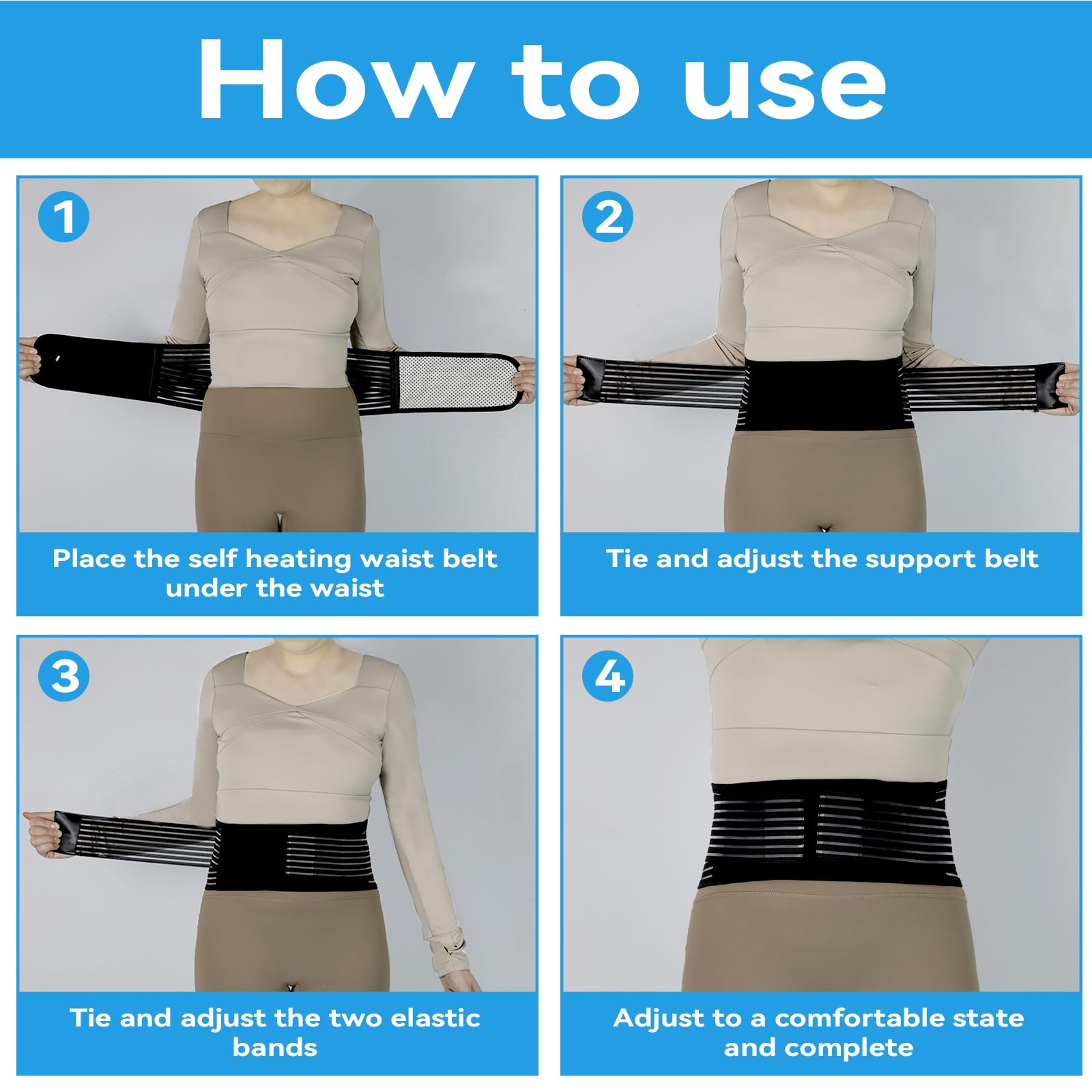 How to use

1

Place the self heating waist belt under the waist

2

Tie and adjust the support belt

3

Tie and adjust the two elastic bands

4

Adjust to a comfortable state and complete