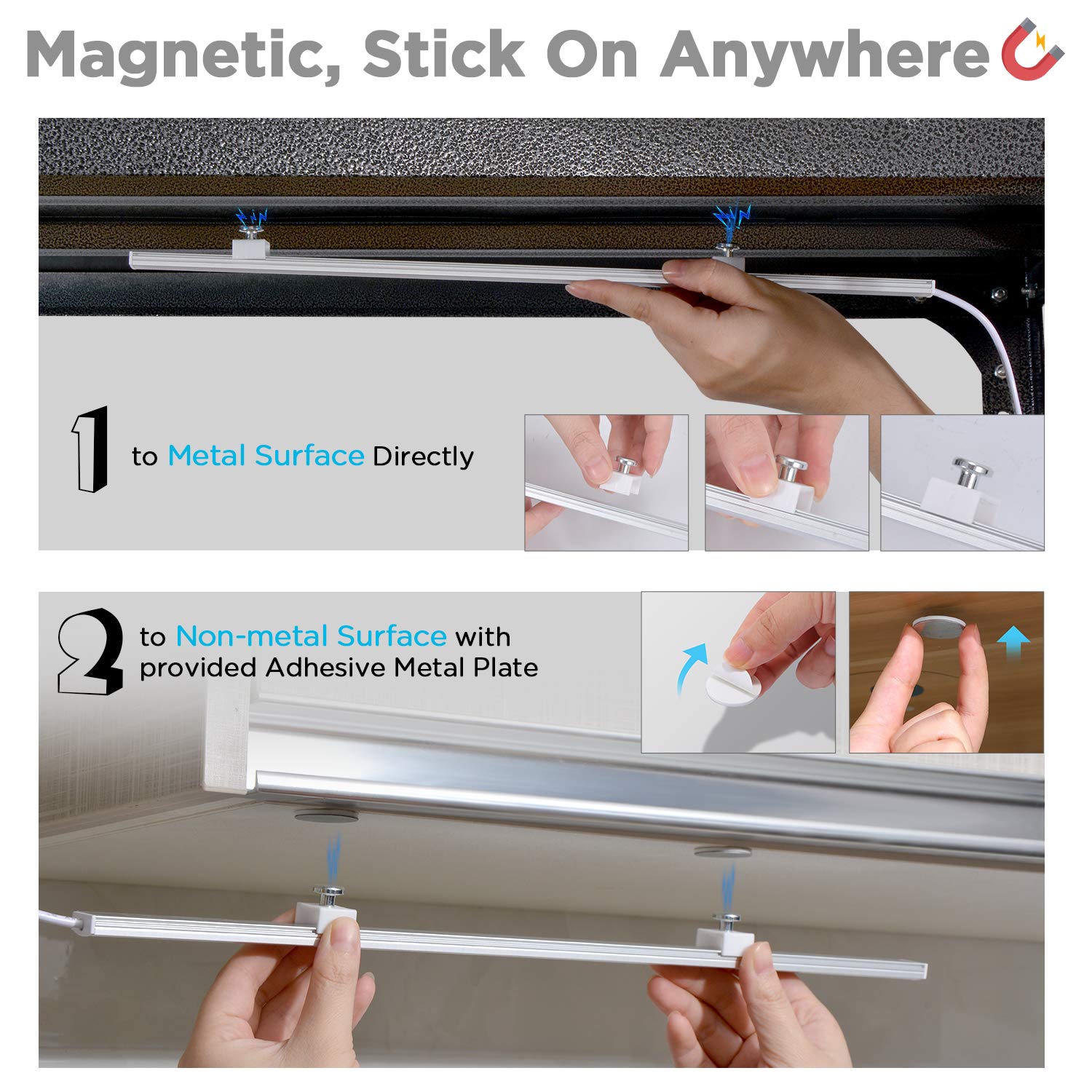 Magnetic, Stick On Anywhere

1 to Metal Surface Directly

2 to Non-metal Surface with provided Adhesive Metal Plate