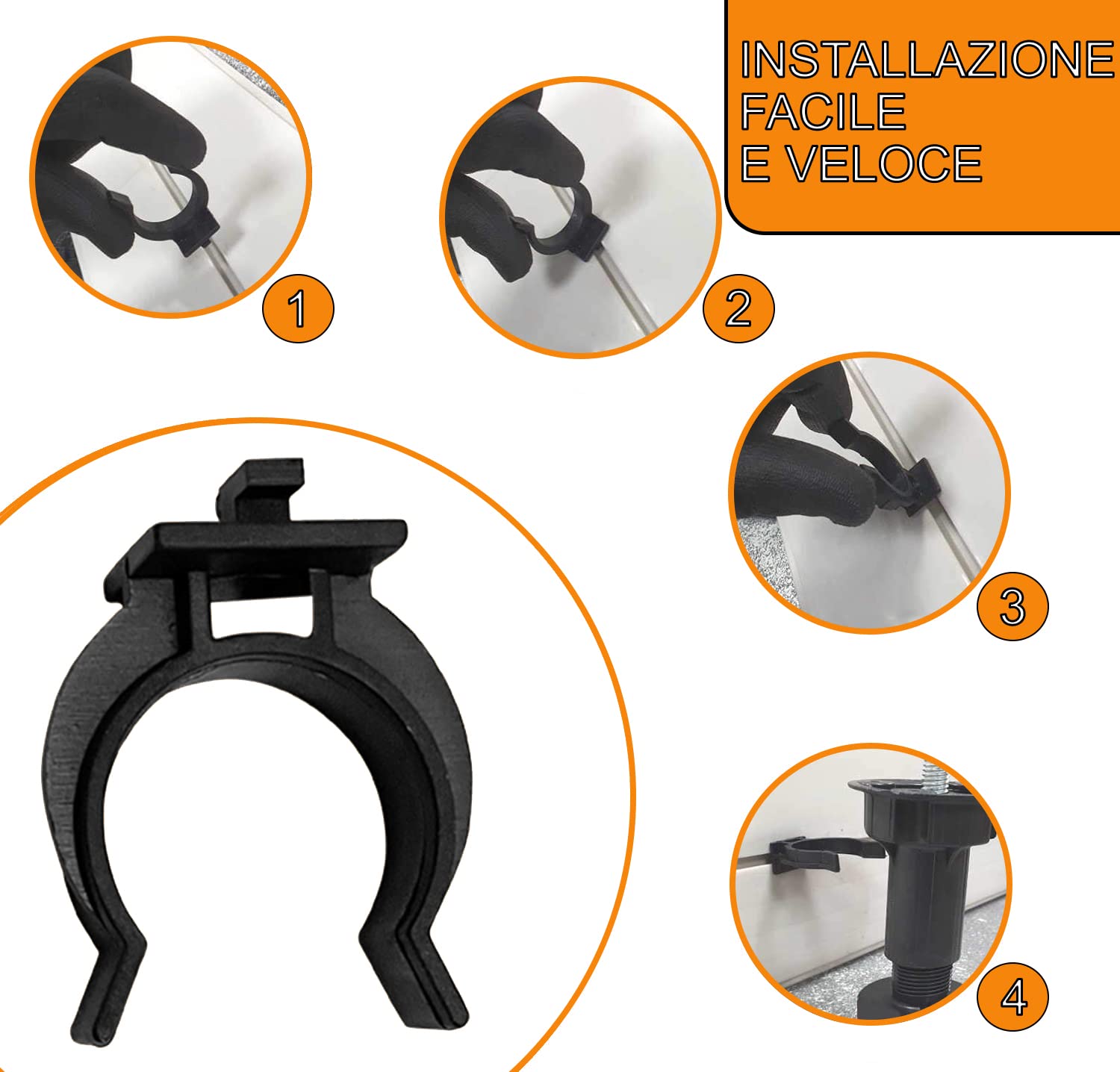 INSTALLAZIONE
FACILE
E VELOCE

1

2

3

4