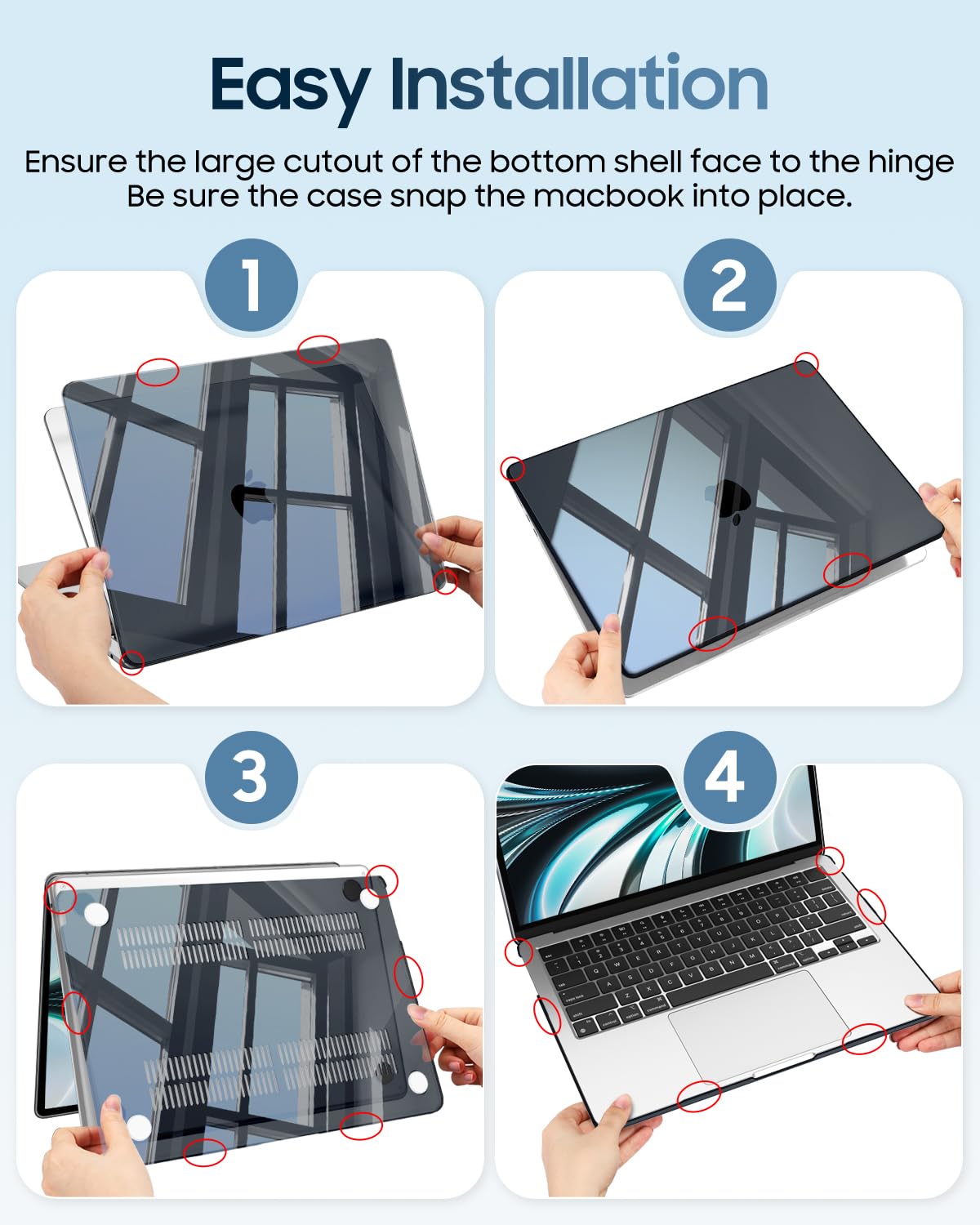 Easy Installation

Ensure the large cutout of the bottom shell face to the hinge Be sure the case snap the macbook into place.

1

2

3

4