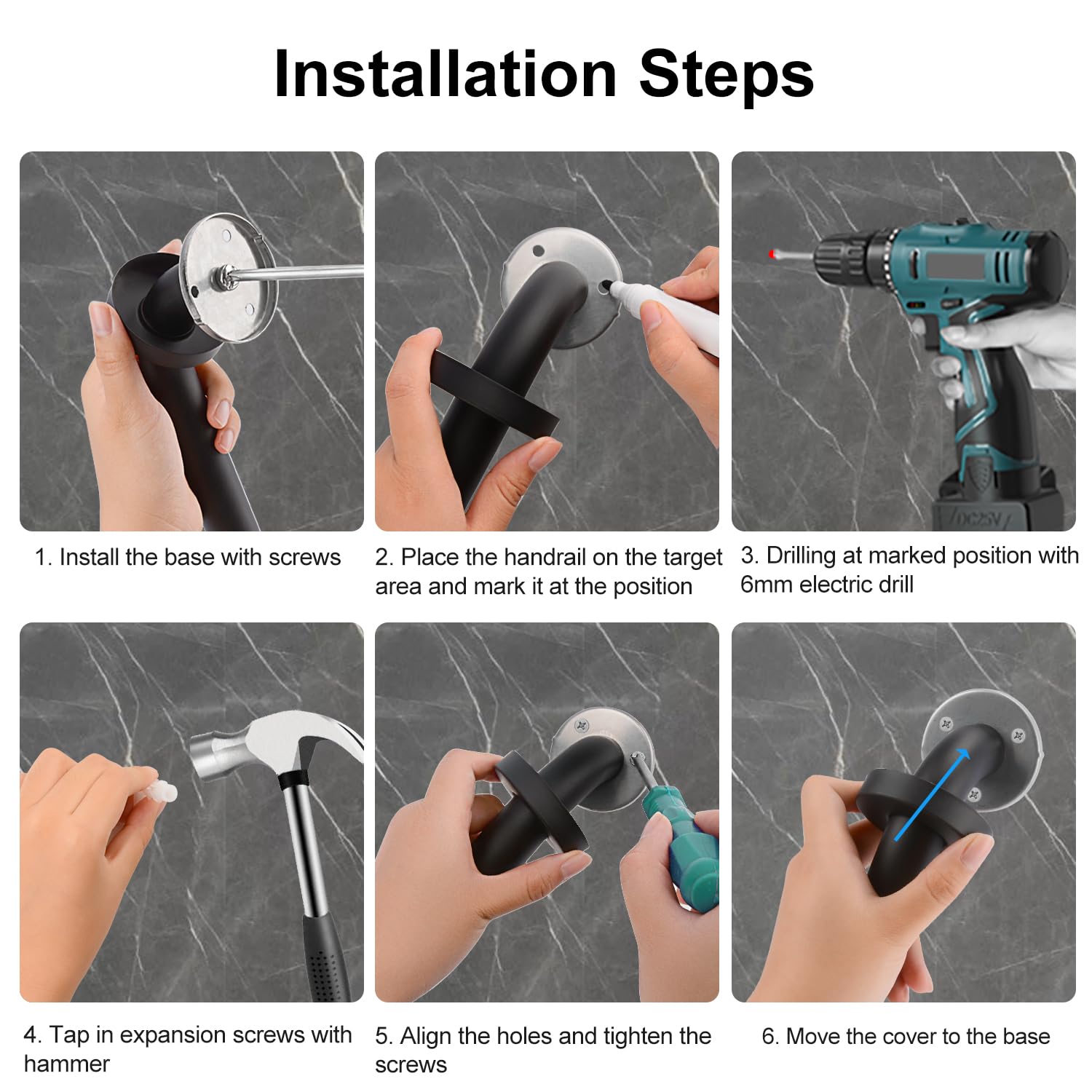 Installation Steps

DC25V

1. Install the base with screws

2. Place the handrail on the target area and mark it at the position

3. Drilling at marked position with 6mm electric drill

4. Tap in expansion screws with hammer

5. Align the holes and tighten the screws

6. Move the cover to the base